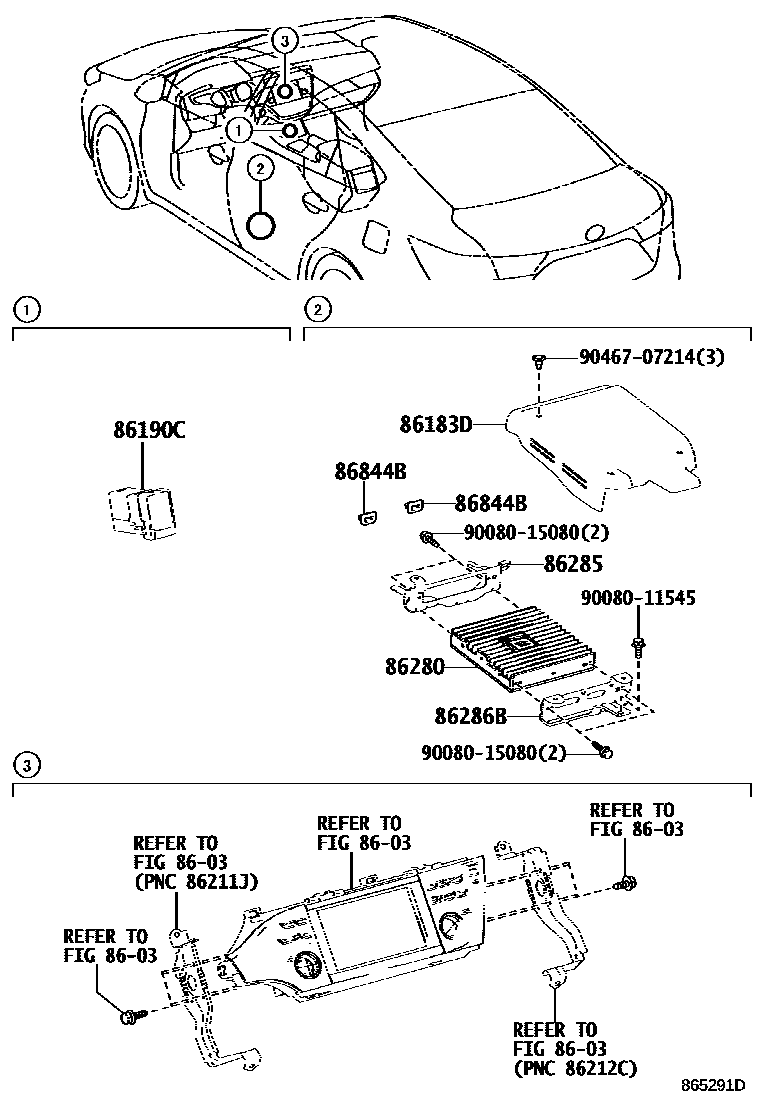 3
1
2

1

86190C

2

90467-07214(3)
86183D
86844B
86844B
90080-15080(2)
86285
90080-11545
86280
86286B
90080-15080(2)

3

REFER TO
FIG 86-03
(PNC 86211J)

REFER TO
FIG 86-03

REFER TO
FIG 86-03

REFER TO
FIG 86-03

REFER TO
FIG 86-03
(PNC 86212C)

865291D