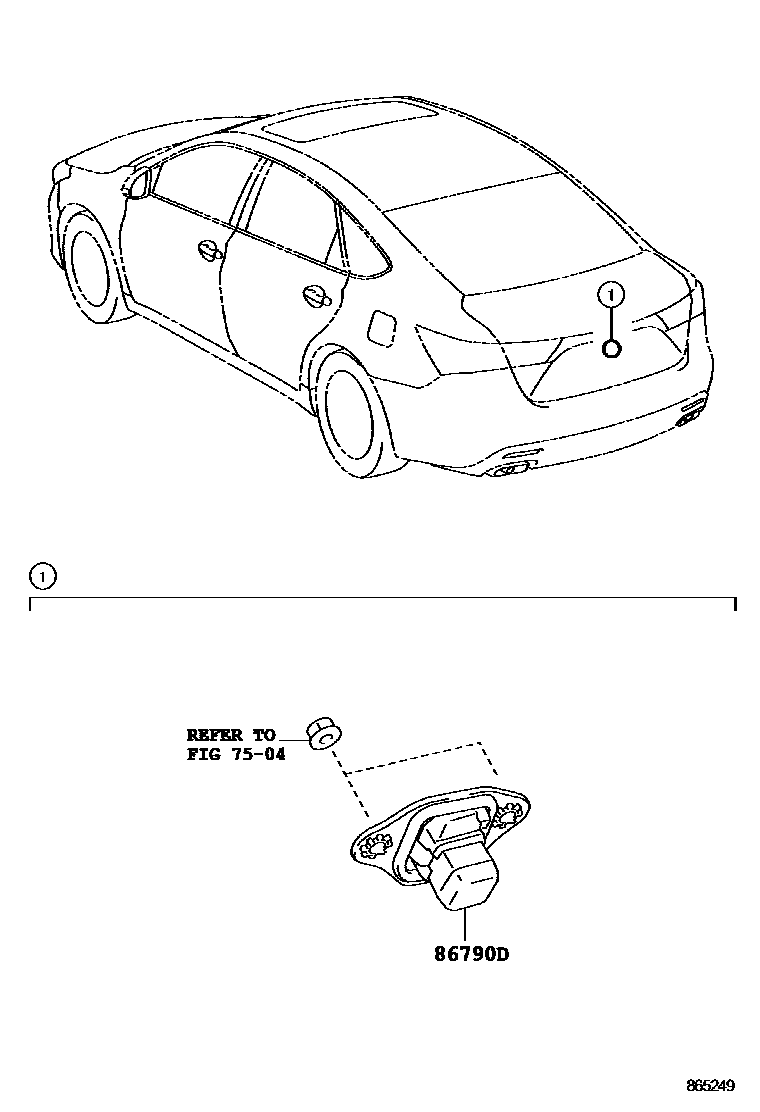 1

1

REFER TO
FIG 75-04

86790D

865249