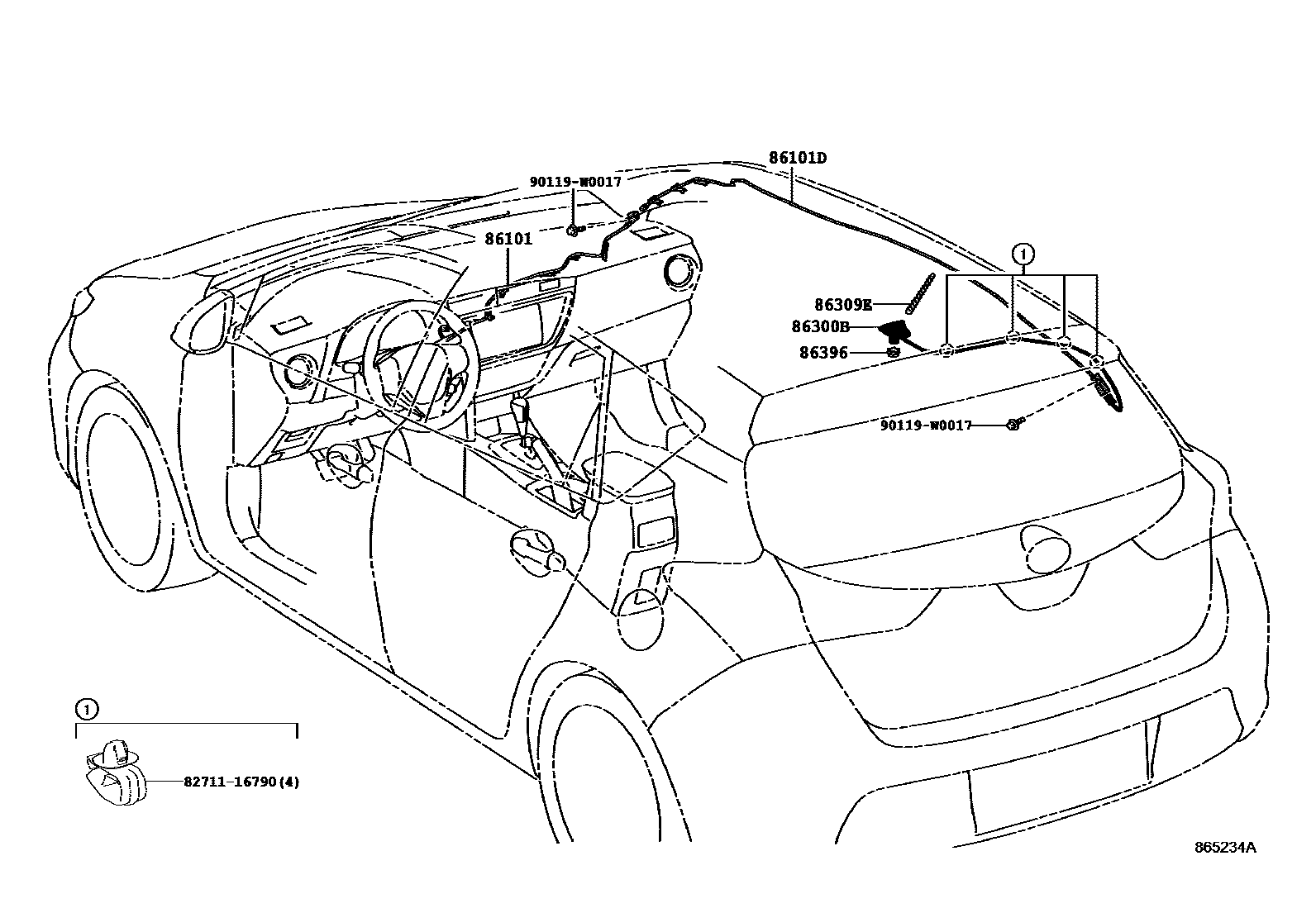 86101D
90119-W0017
86101
1
86309E
86300B
86396
90119-W0017
1
82711-16790(4)
865234A