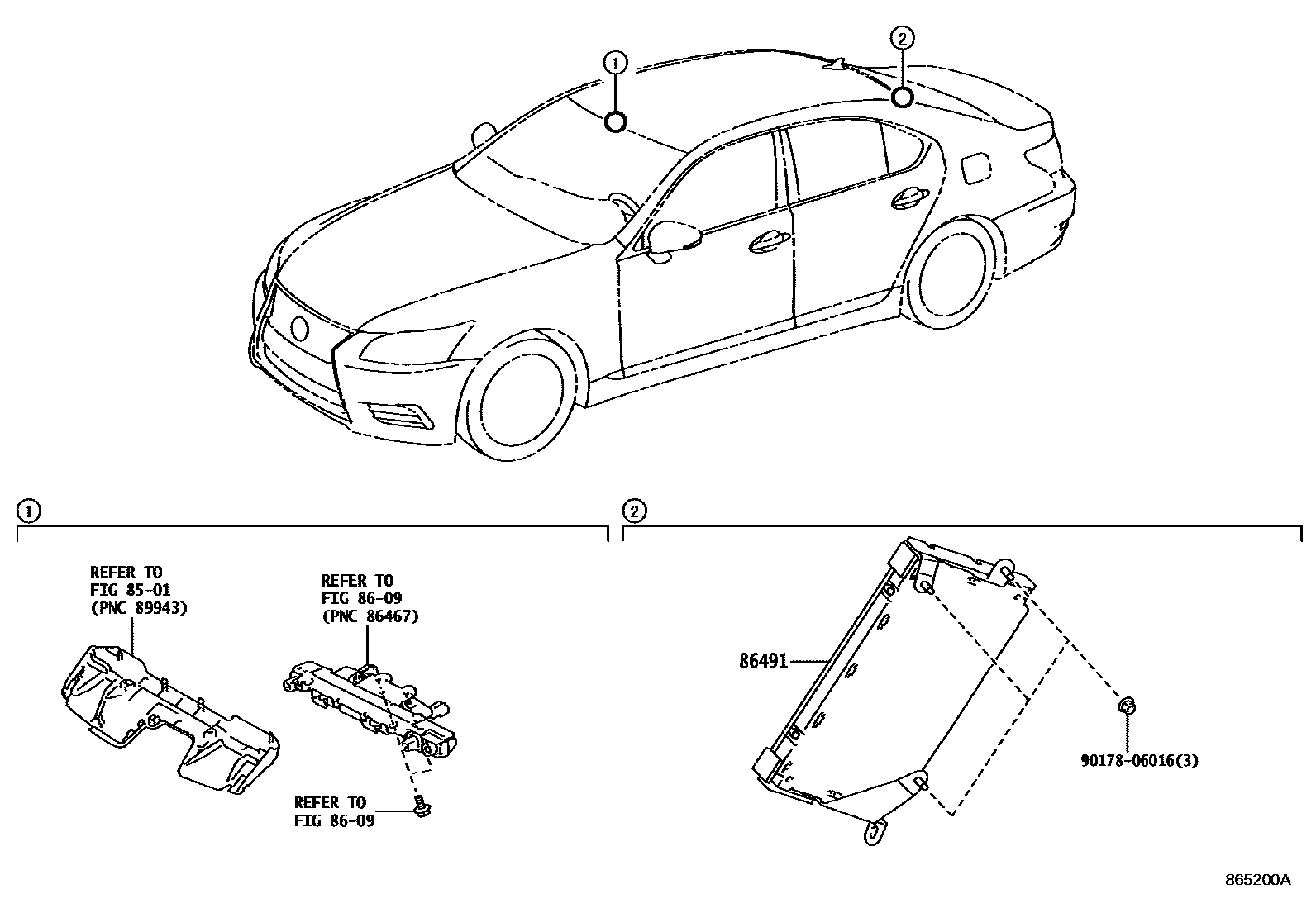 1
2

1

REFER TO
FIG 85-01
(PNC 89943)

REFER TO
FIG 86-09
(PNC 86467)

REFER TO
FIG 86-09

2

86491

90178-06016(3)

865200A