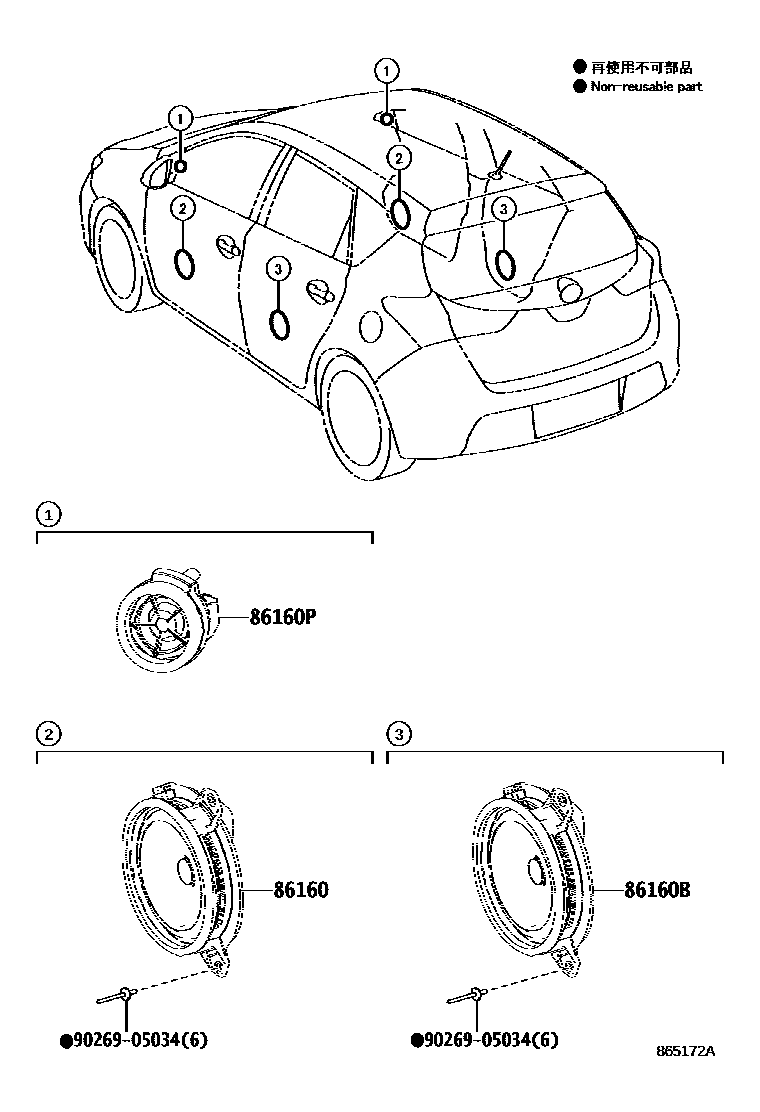 ● 再使用不可部品
● Non-reusable part

1
1
2
2
3
3

1
86160P

2
86160
●90269-05034(6)

3
86160B
●90269-05034(6)

865172A