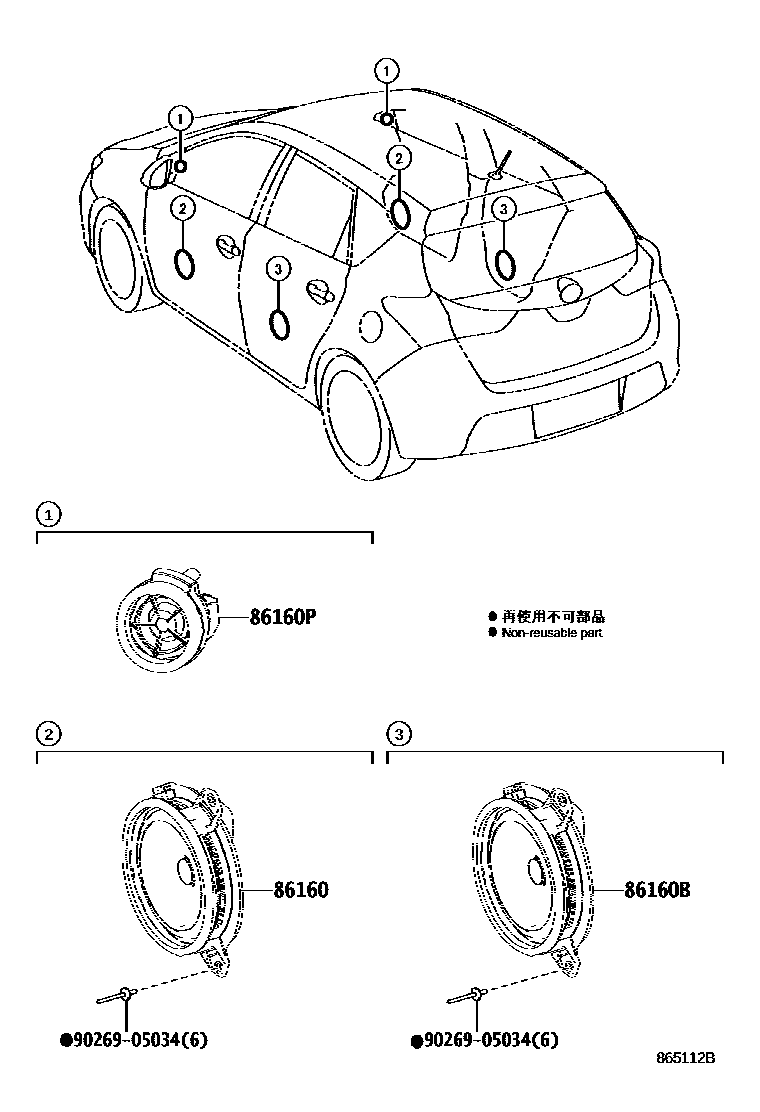 1
1
2
2
3
3

1

86160P

● 再使用不可部品
● Non-reusable part

2

86160

●90269-05034(6)

3

86160B

●90269-05034(6)

865112B