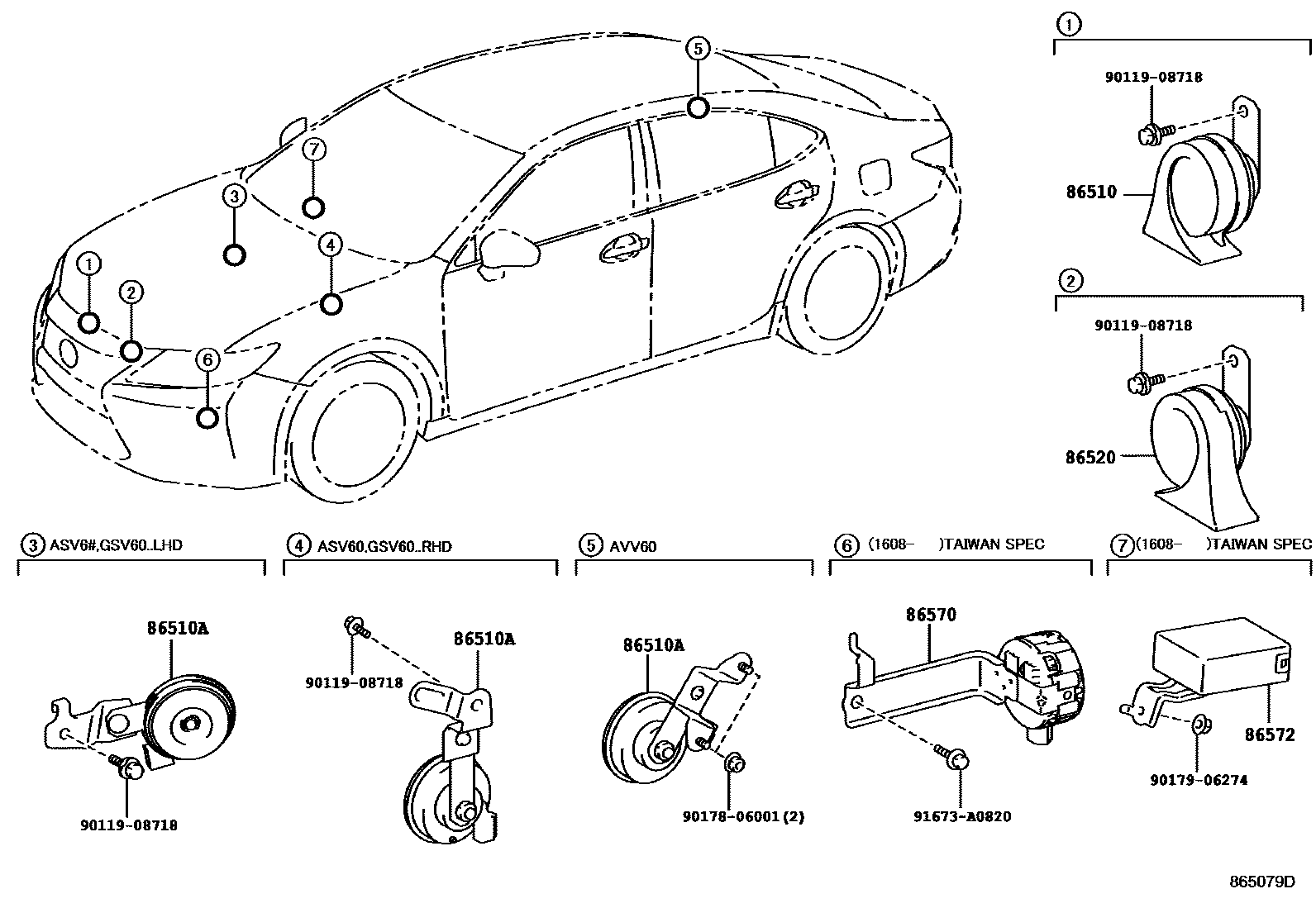 5
7
3
4
1
2
6

1
90119-08718
86510

2
90119-08718
86520

3 ASV6#,GSV60..LHD
86510A
90119-08718

4 ASV60,GSV60..RHD
90119-08718
86510A

5 AVV60
86510A
90178-06001(2)

6 (1608- )TAIWAN SPEC
86570
91673-A0820

7 (1608- )TAIWAN SPEC
86572
90179-06274

865079D