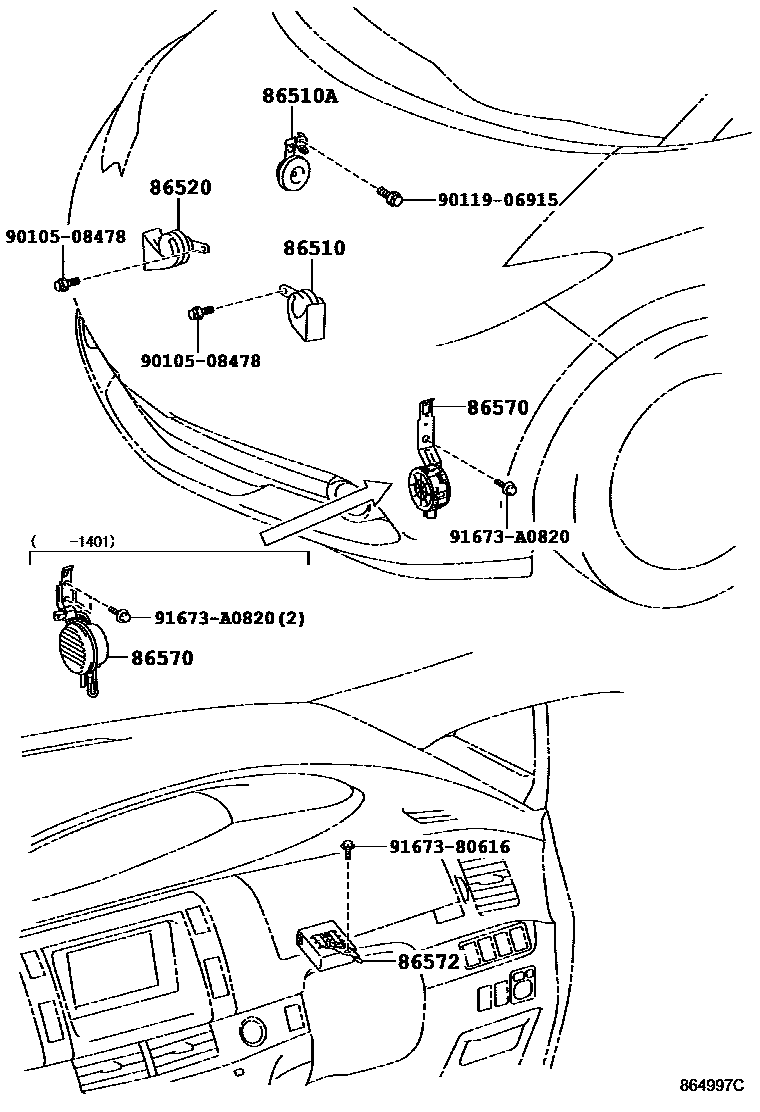 86510A
86520
90119-06915
90105-08478
86510
90105-08478
86570
91673-A0820
(　　-1401)
91673-A0820(2)
86570
91673-80616
86572
864997C