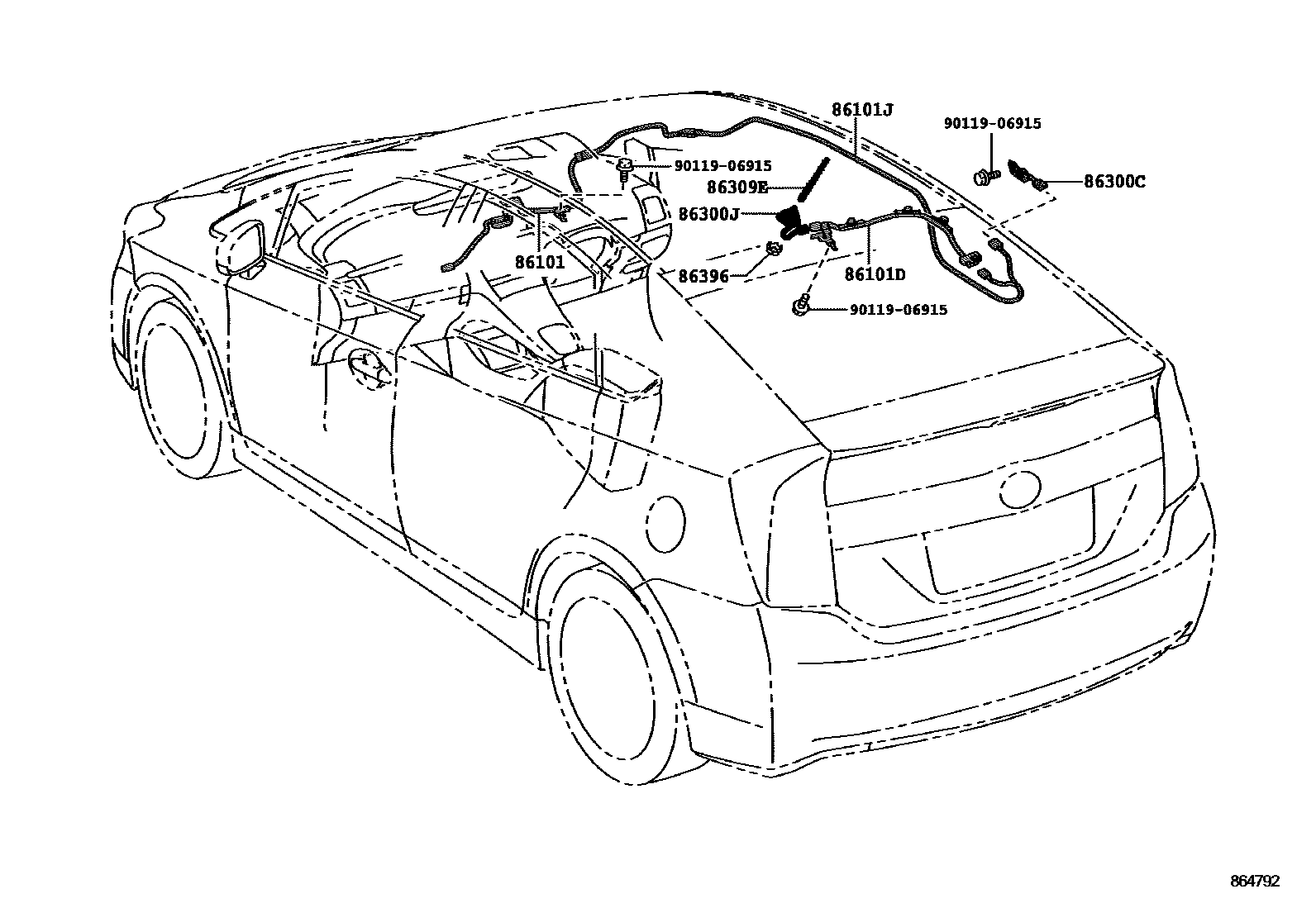 86101J
90119-06915
90119-06915
86309E
86300C
86300J
86101
86396
86101D
90119-06915
864792