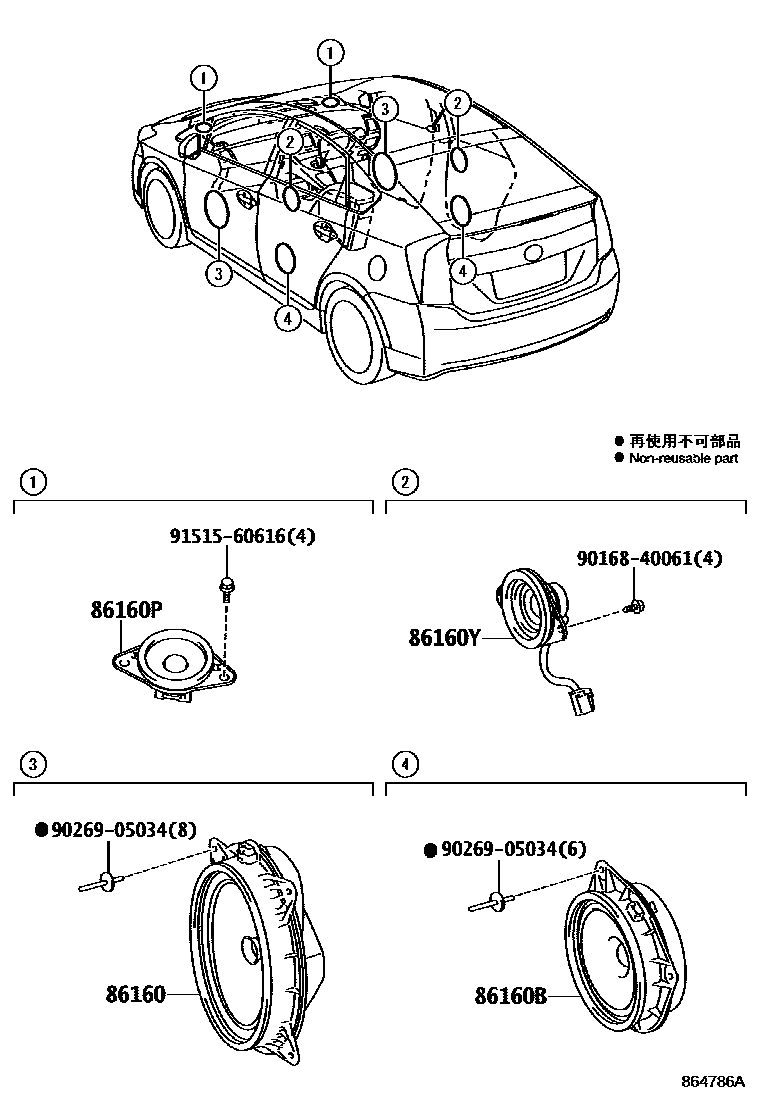 1
1
3
2
2
3
4
4

● 再使用不可部品
● Non-reusable part

1

91515-60616(4)

86160P

2

90168-40061(4)

86160Y

3

●90269-05034(8)

86160

4

●90269-05034(6)

86160B

864786A