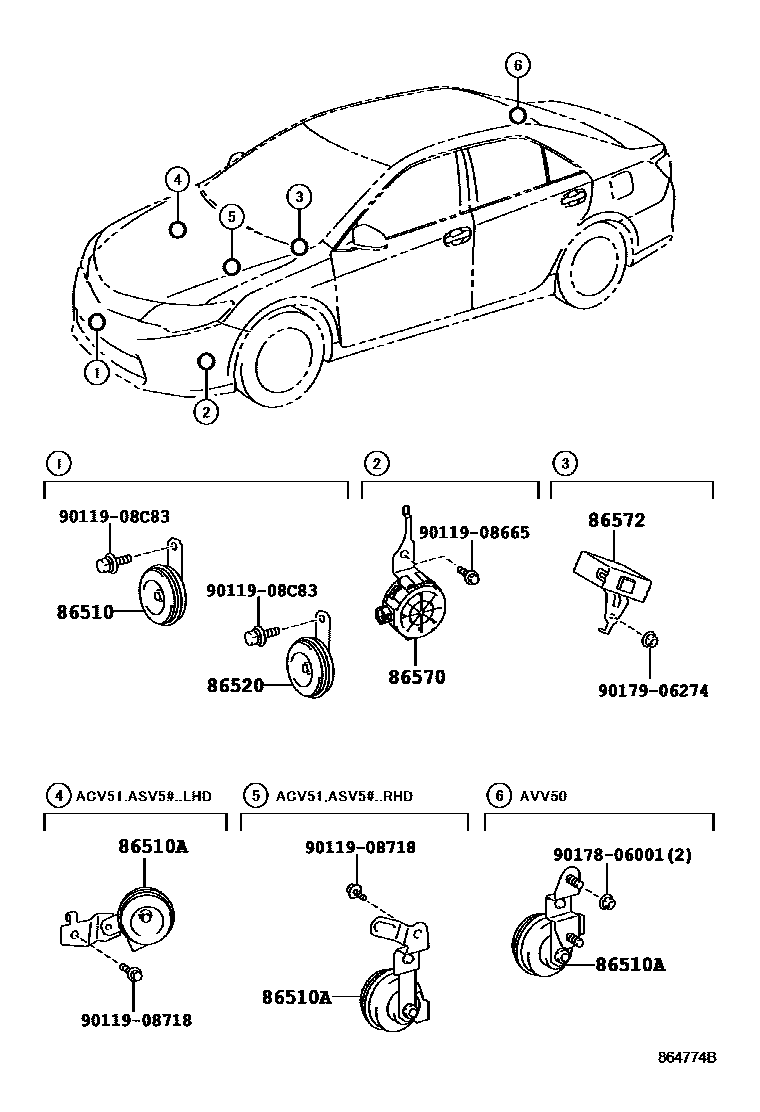 6
4
3
5
1
2

1
90119-08C83
86510
90119-08C83
86520

2
90119-08665
86570

3
86572
90179-06274

4 ACV51,ASV5#..LHD
86510A
90119-08718

5 ACV51,ASV5#..RHD
90119-08718
86510A

6 AVV50
90178-06001(2)
86510A

864774B