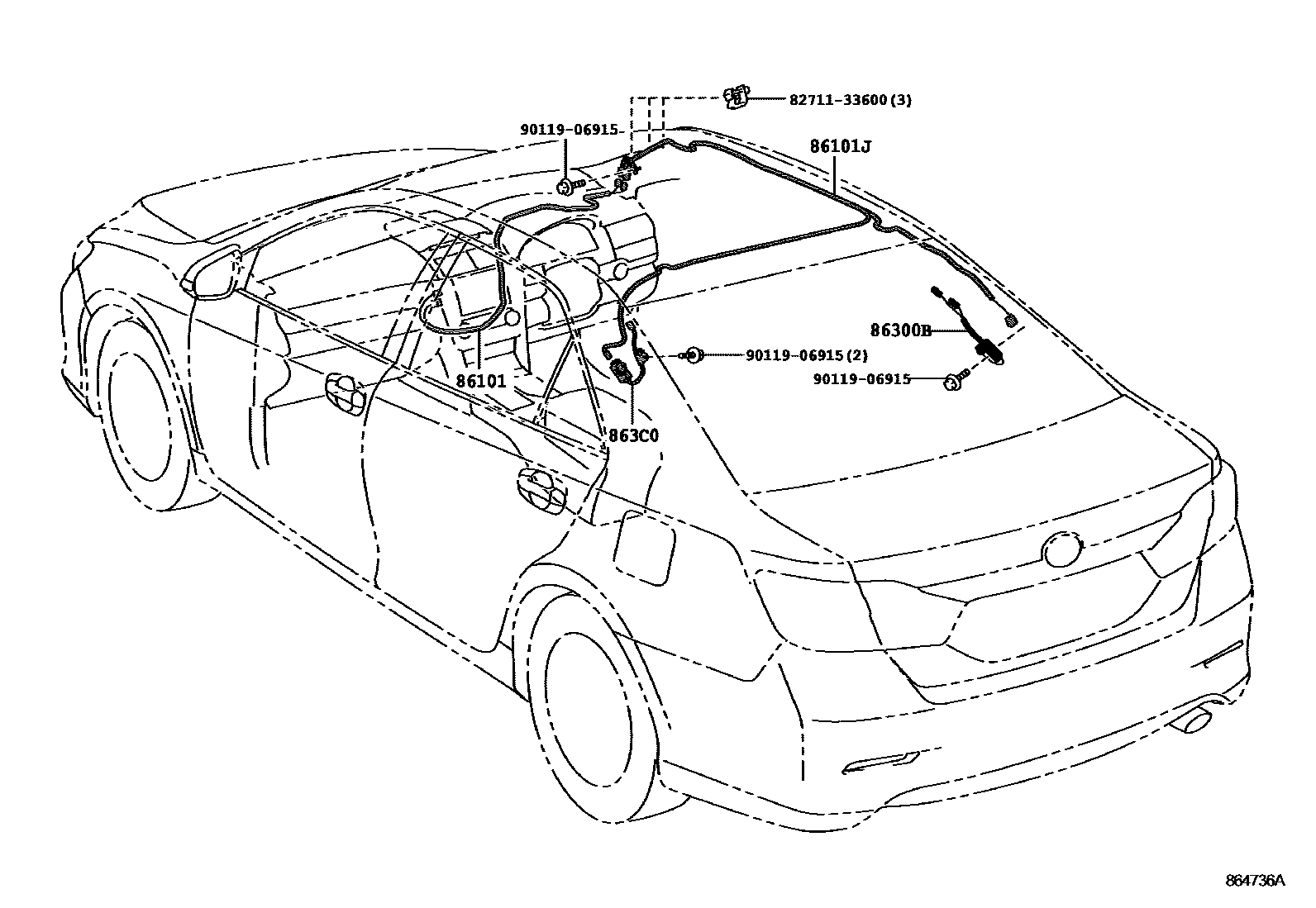 82711-33600(3)

90119-06915

86101J

86300B

90119-06915(2)

90119-06915

86101

863C0

864736A