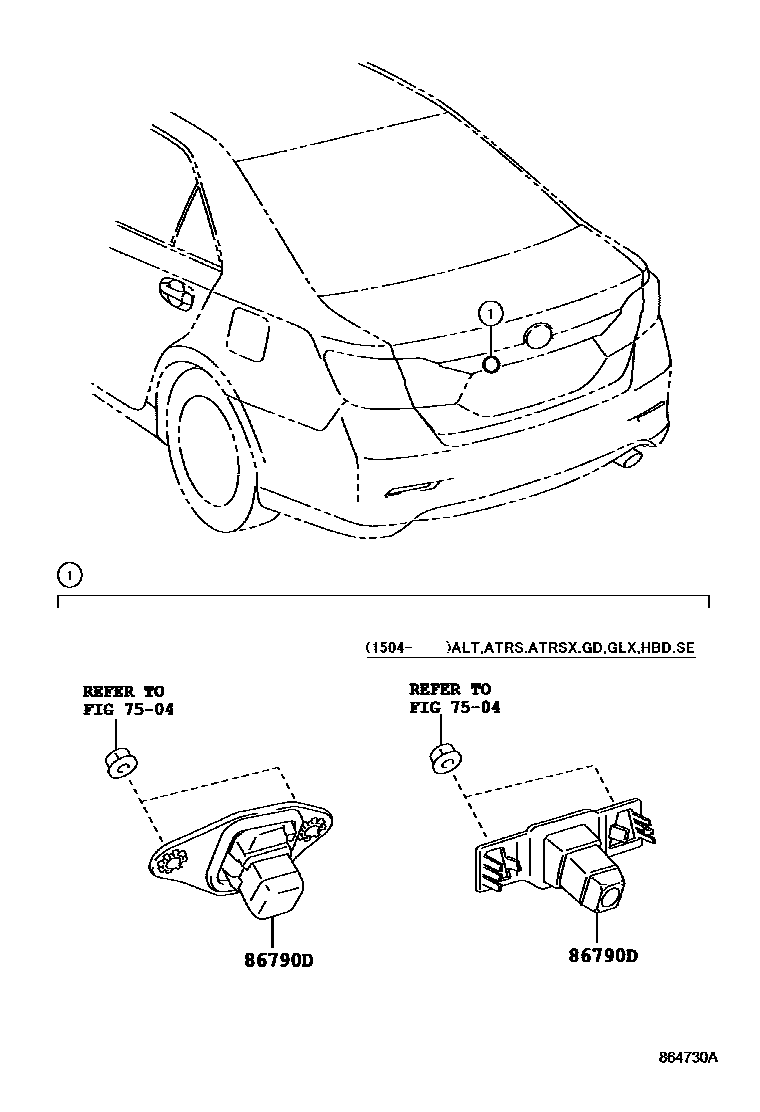 1

1

(1504- )ALT,ATRS.ATRSX.GD,GLX,HBD.SE

REFER TO
FIG 75-04

86790D

REFER TO
FIG 75-04

86790D

864730A