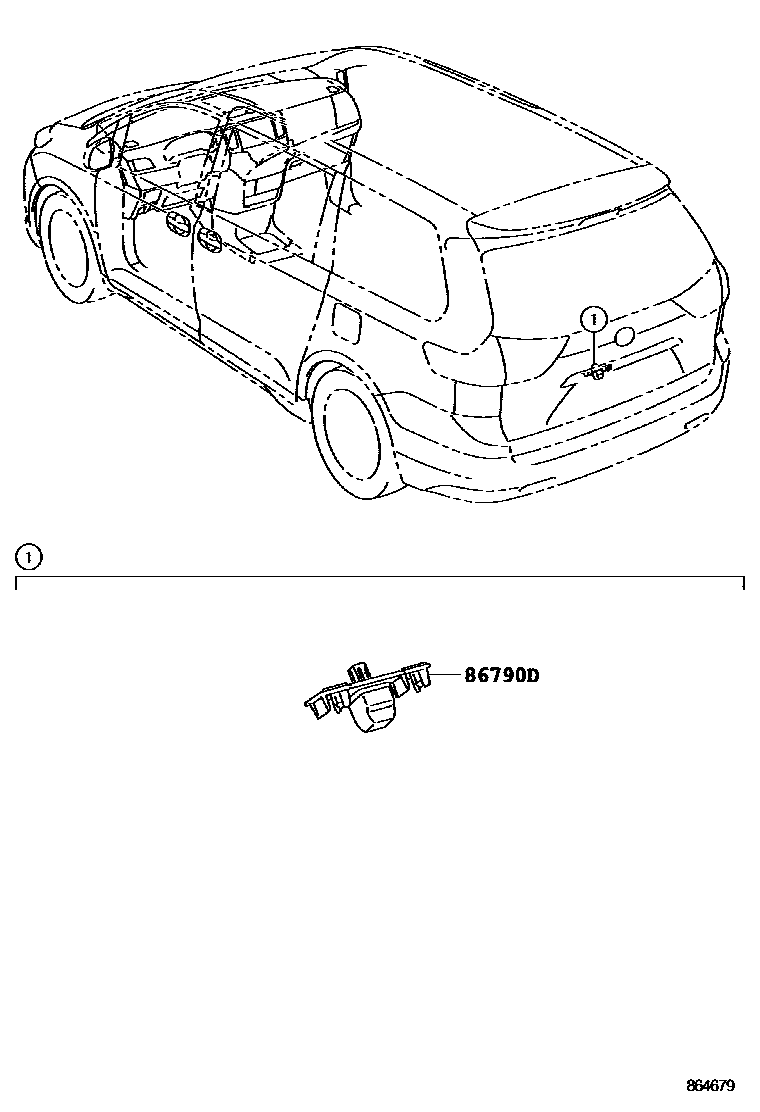 1

1

86790D

864679