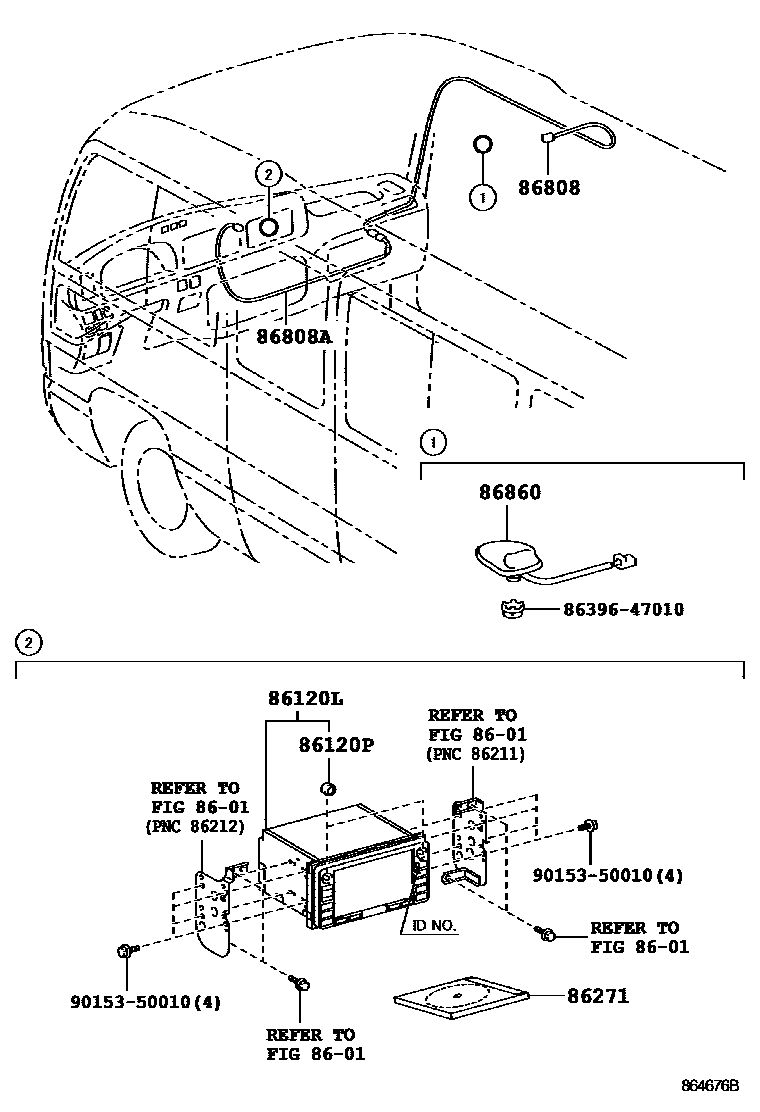 2

1

86808

86808A

1

86860

86396-47010

2

86120L

86120P

REFER TO
FIG 86-01
(PNC 86211)

REFER TO
FIG 86-01
(PNC 86212)

90153-50010(4)

ID NO.

REFER TO
FIG 86-01

90153-50010(4)

86271

REFER TO
FIG 86-01

864676B