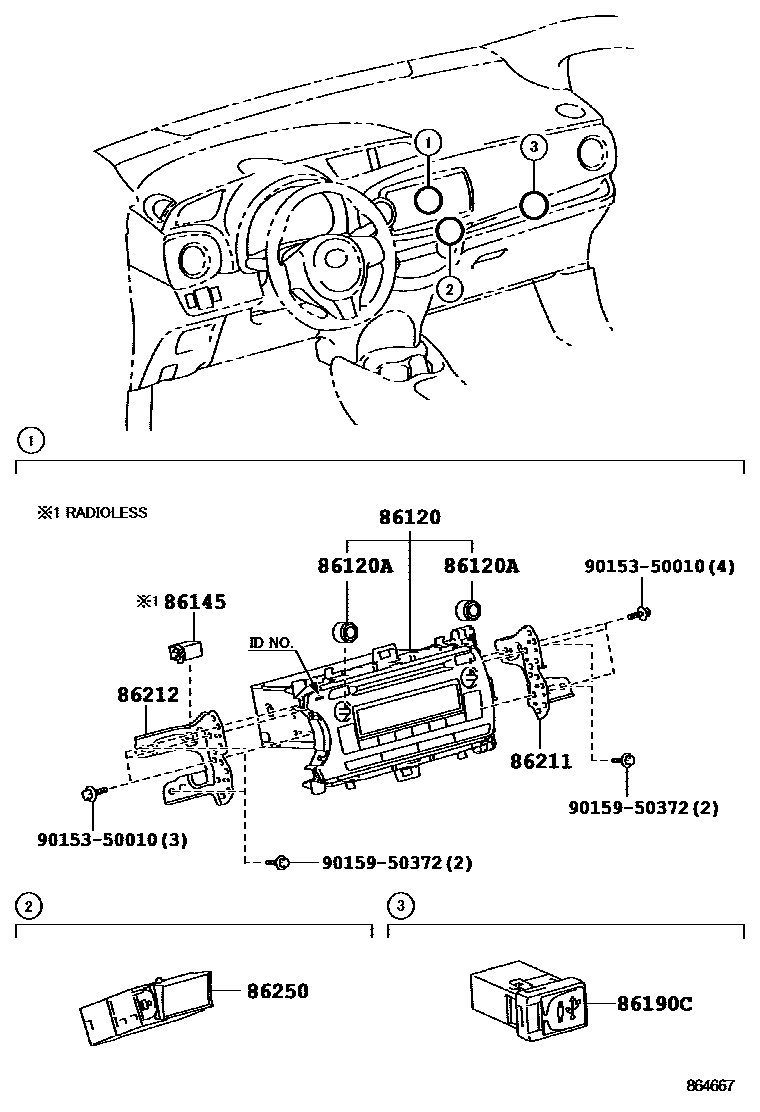 1
3
2

1

※1 RADIOLESS

86120

86120A

86120A

90153-50010 (4)

※1 86145

ID NO.

86212

86211

90159-50372 (2)

90153-50010 (3)

90159-50372 (2)

2

3

86250

86190C

864667