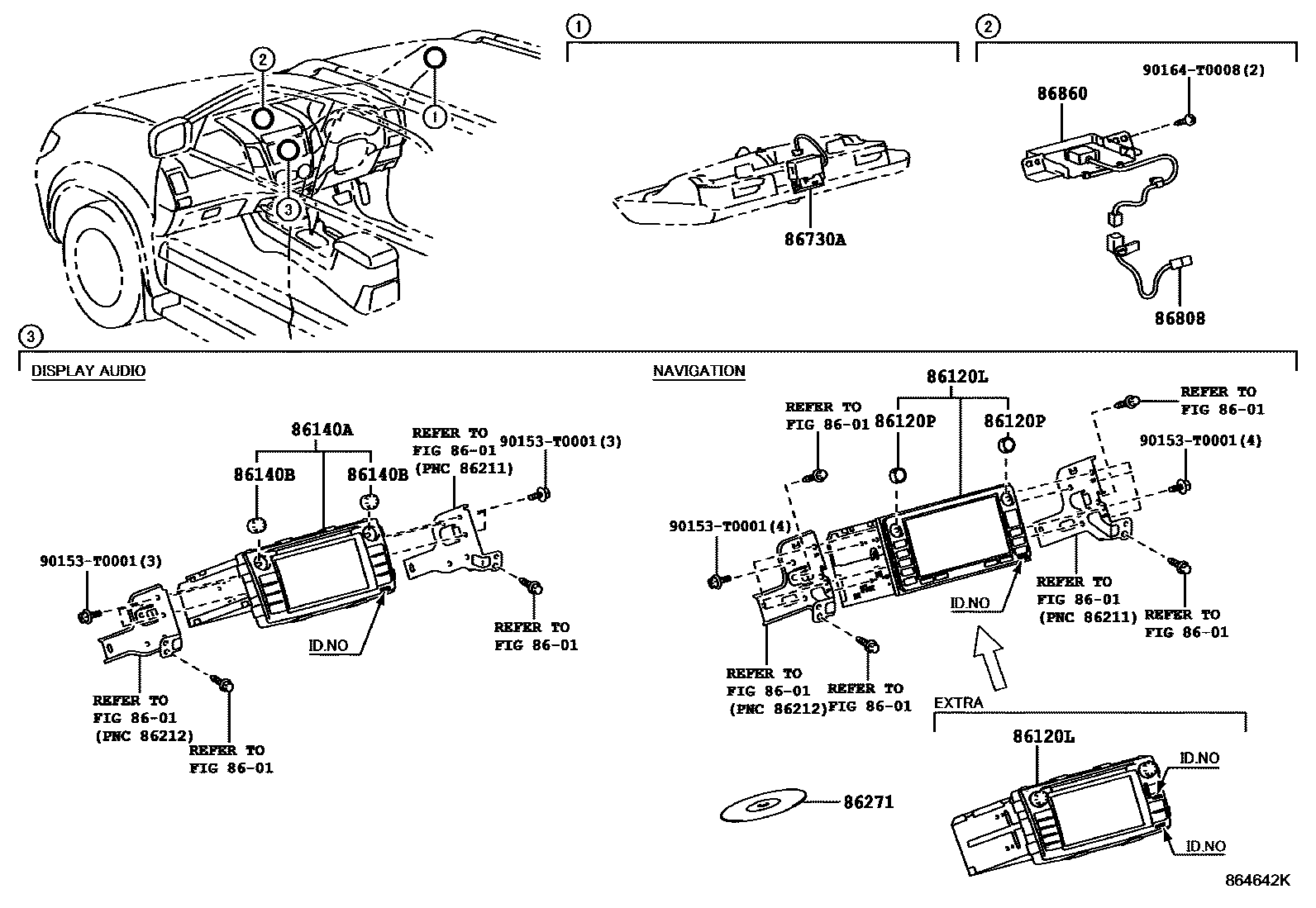 2
1
3
1
86730A
2
86860
90164-T0008(2)
86808
3
DISPLAY AUDIO
86140A
86140B
86140B
REFER TO FIG 86-01 (PNC 86211)
90153-T0001(3)
90153-T0001(3)
ID.NO
REFER TO FIG 86-01
REFER TO FIG 86-01 (PNC 86212)
REFER TO FIG 86-01
NAVIGATION
86120L
REFER TO FIG 86-01
86120P
86120P
REFER TO FIG 86-01
90153-T0001(4)
90153-T0001(4)
ID.NO
REFER TO FIG 86-01 (PNC 86211)
REFER TO FIG 86-01
REFER TO FIG 86-01 (PNC 86212)
REFER TO FIG 86-01
EXTRA
86120L
ID.NO
ID.NO
86271
864642K