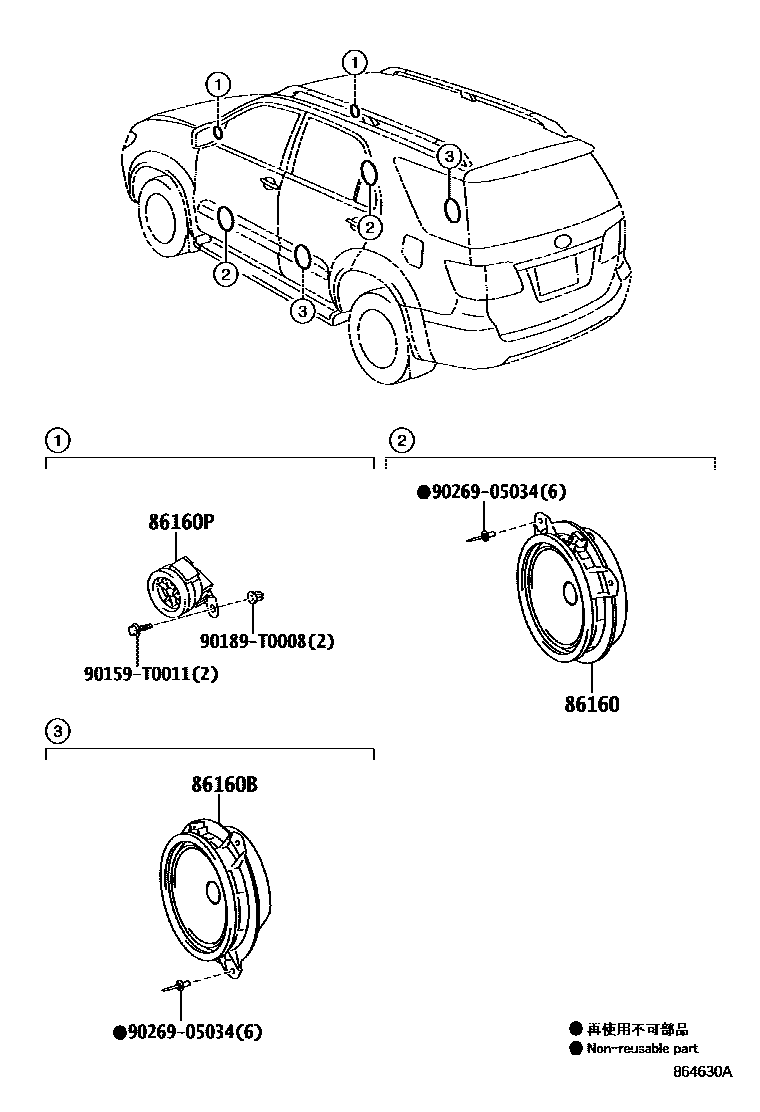 1
1
3
2
2
3

1

86160P

90189-T0008(2)

90159-T0011(2)

2

●90269-05034(6)

86160

3

86160B

●90269-05034(6)

● 再使用不可部品
● Non-reusable part

864630A