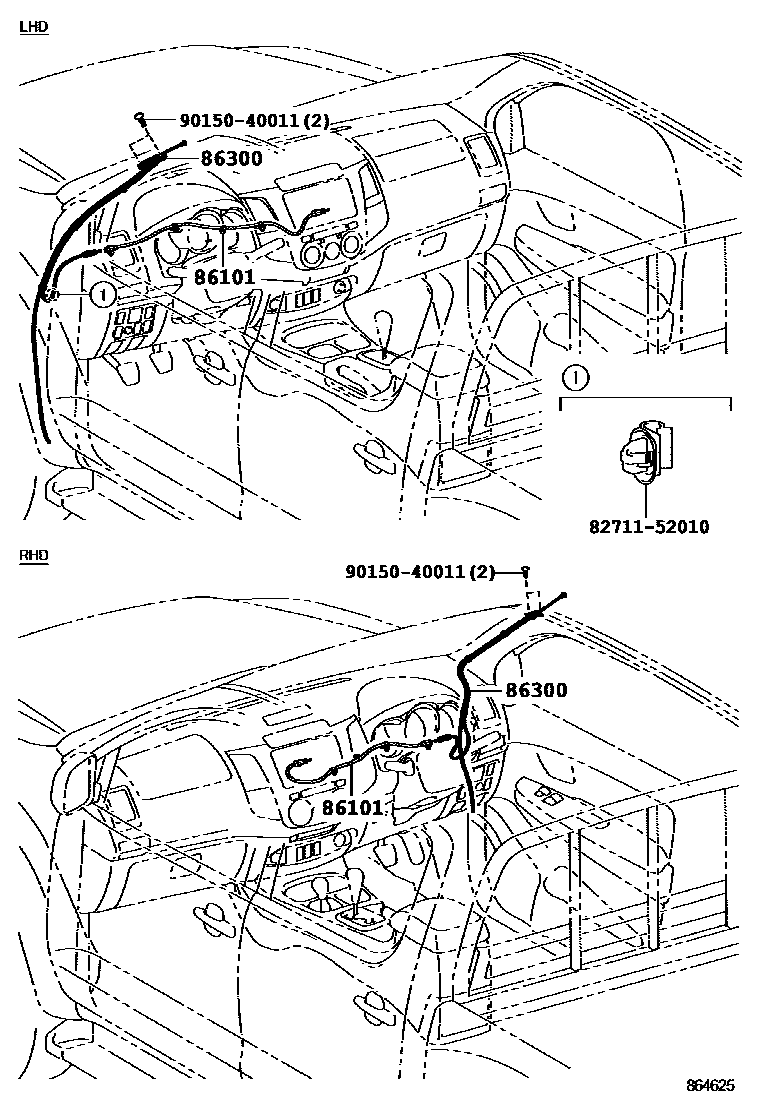 LHD

90150-40011 (2)

86300

86101

1

1

82711-52010

RHD

90150-40011 (2)

86300

86101

864625