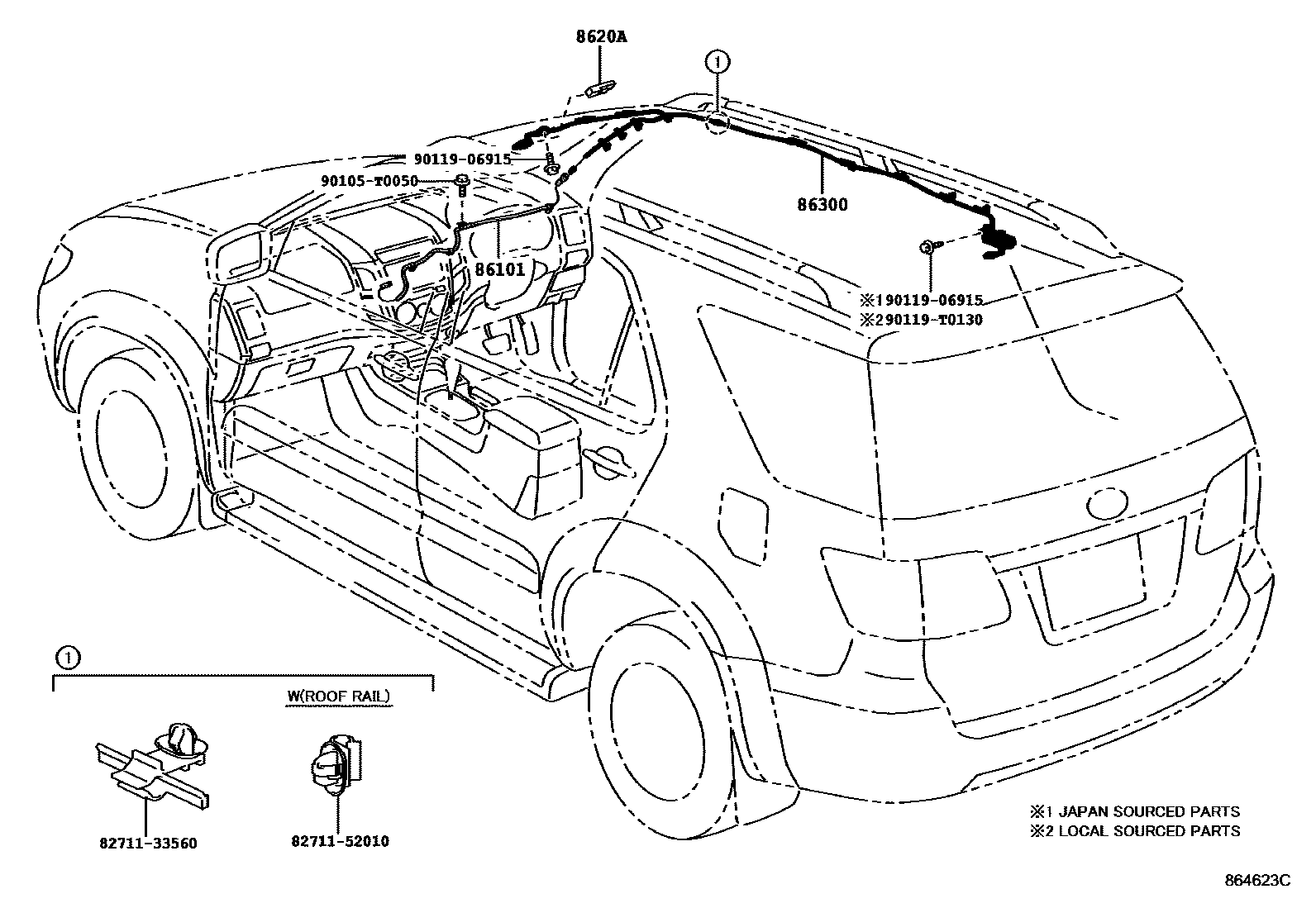 8620A

①

90119-06915

90105-T0050

86300

86101

※190119-06915
※290119-T0130

①

W(ROOF RAIL)

82711-33560

82711-52010

※1 JAPAN SOURCED PARTS
※2 LOCAL SOURCED PARTS

864623C