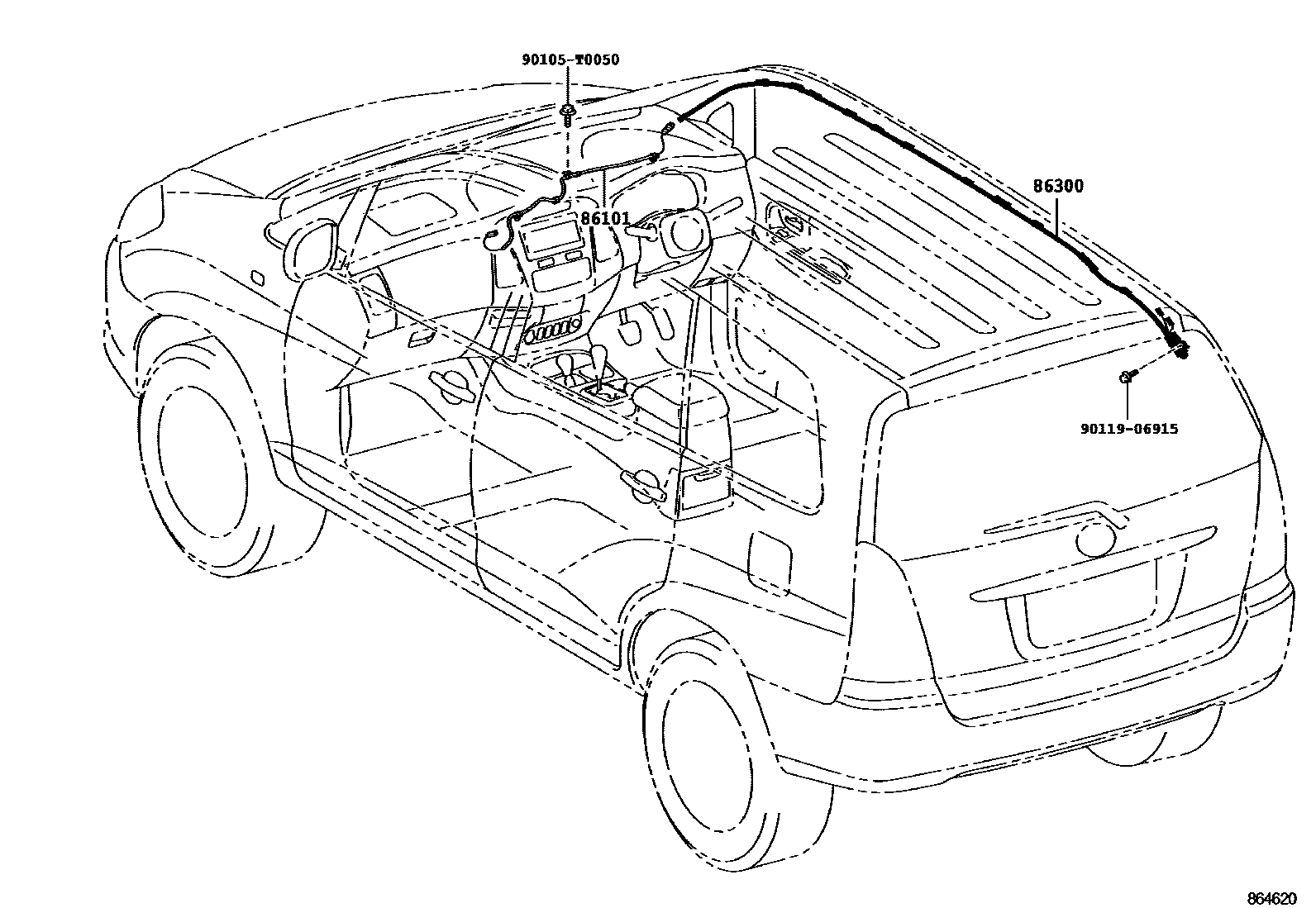 90105-T0050

86101

86300

90119-06915

864620