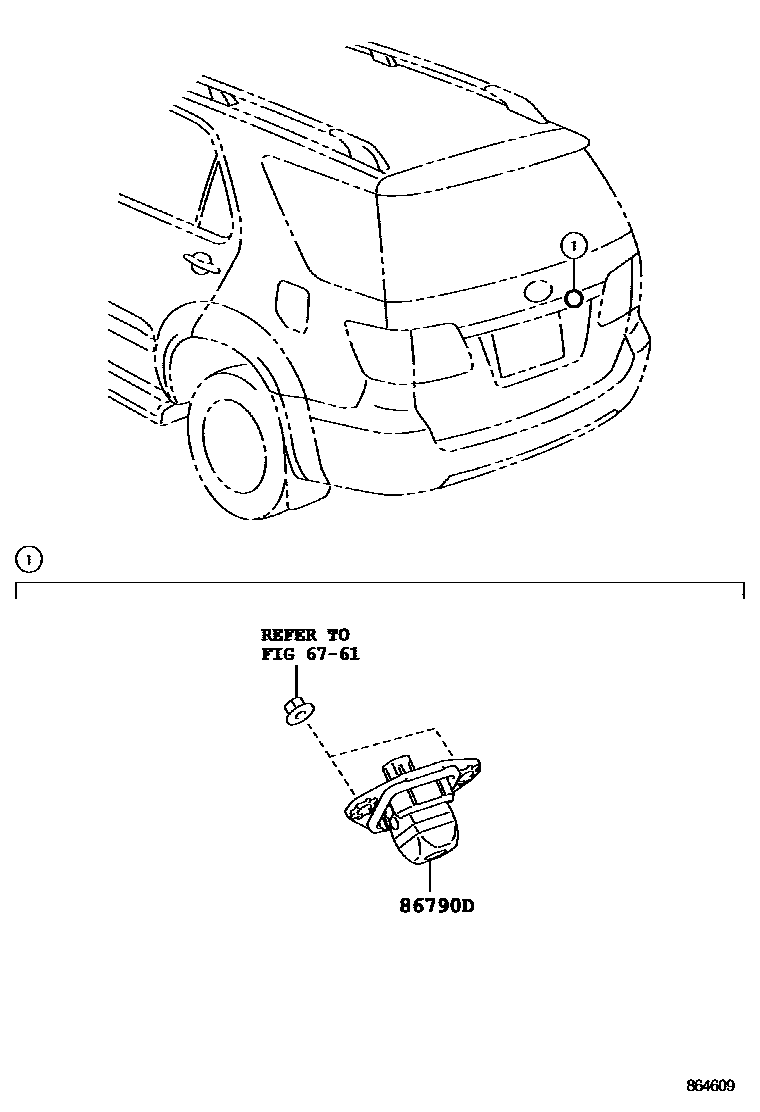 1

1

REFER TO
FIG 67-61

86790D

864609