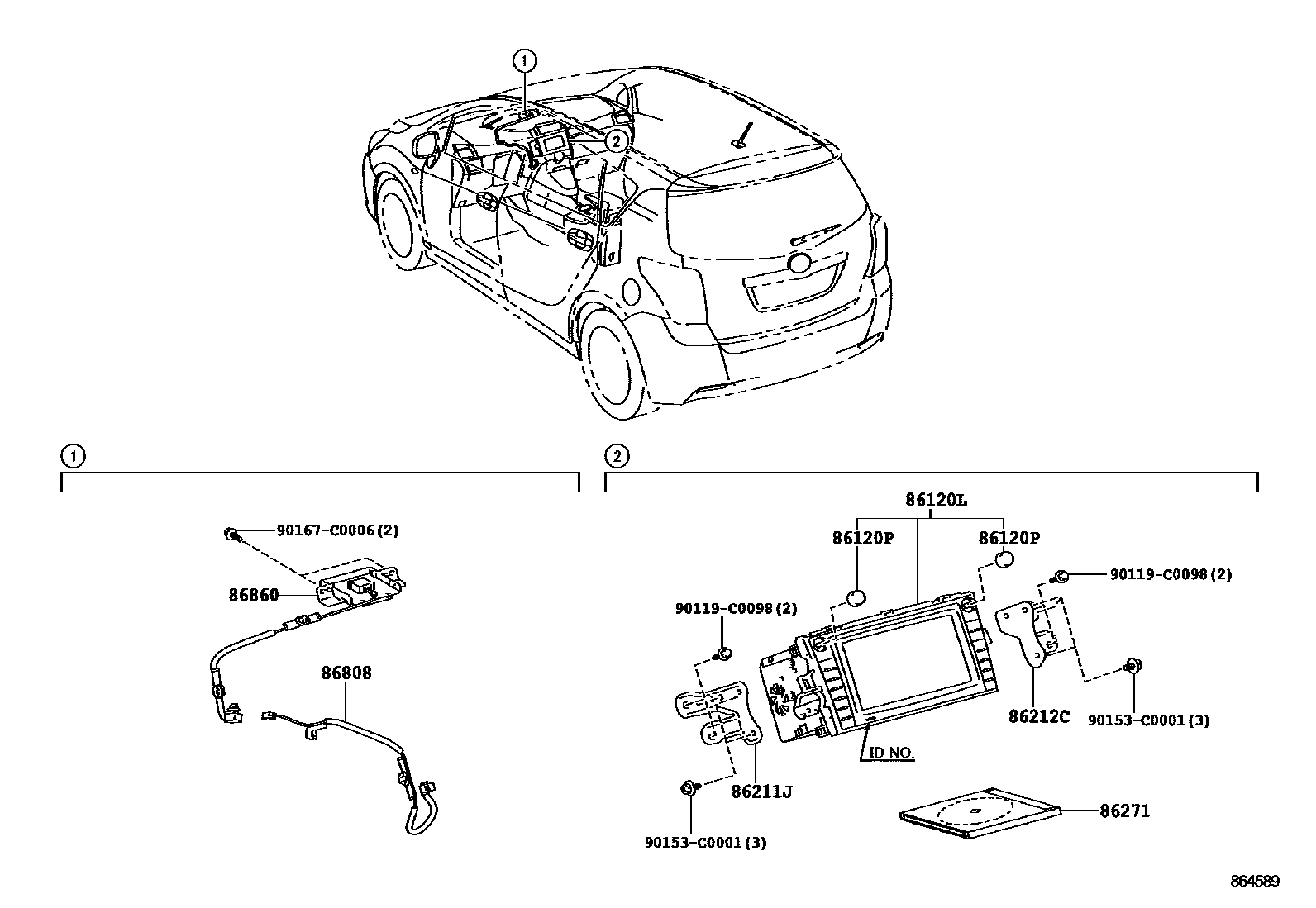 1
2

1

90167-C0006(2)
86860
86808

2

86120L
86120P
86120P
90119-C0098(2)
90119-C0098(2)
86212C
90153-C0001(3)
ID NO.
86211J
90153-C0001(3)
86271

864589