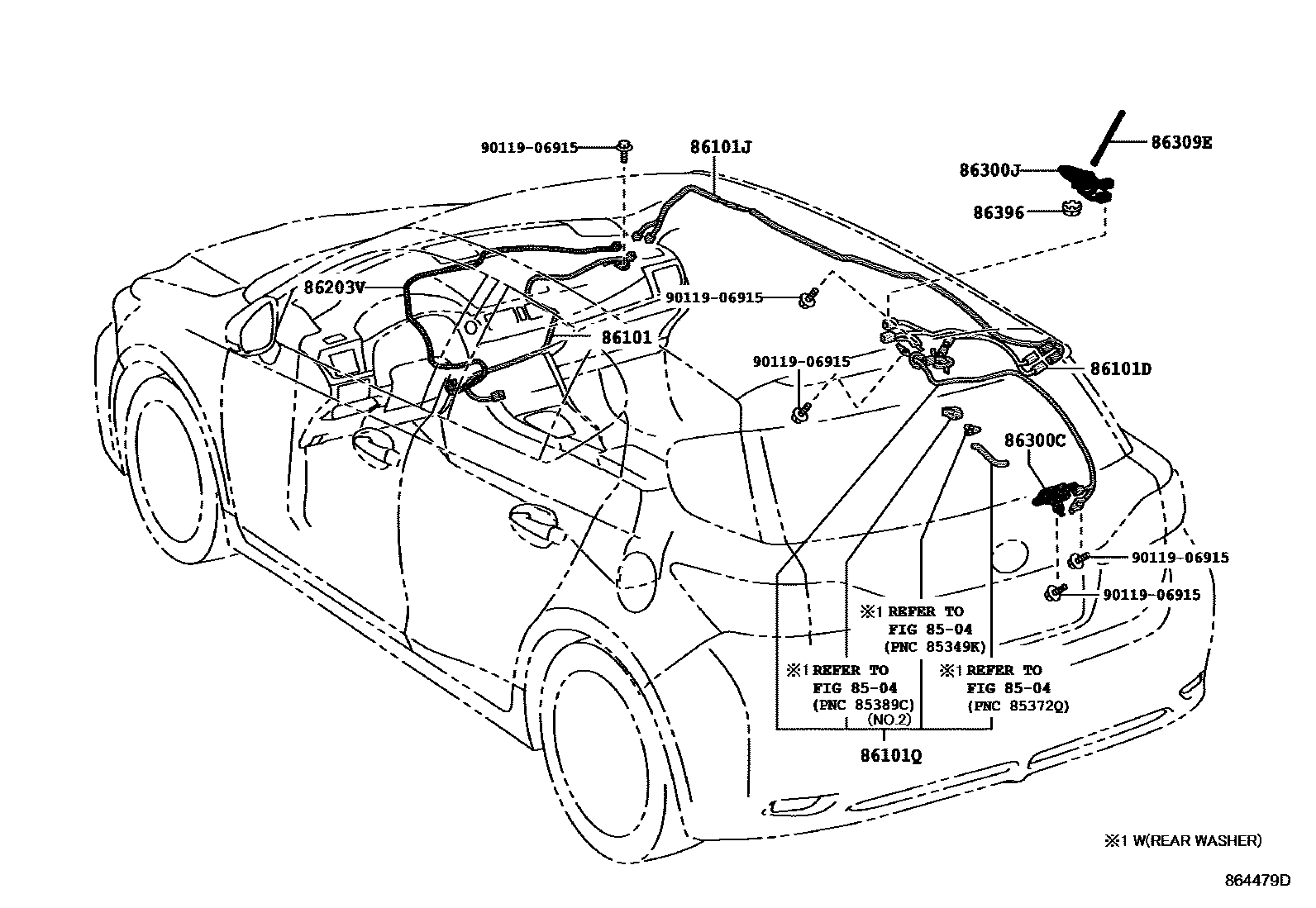 90119-06915
86101J
86309E
86300J
86396
86203V
90119-06915
86101
90119-06915
86101D
86300C
90119-06915
90119-06915
※1 REFER TO
FIG 85-04
(PNC 85349K)
※1 REFER TO
FIG 85-04
(PNC 85389C)
(NO.2)
※1 REFER TO
FIG 85-04
(PNC 85372Q)
86101Q
※1 W(REAR WASHER)
864479D