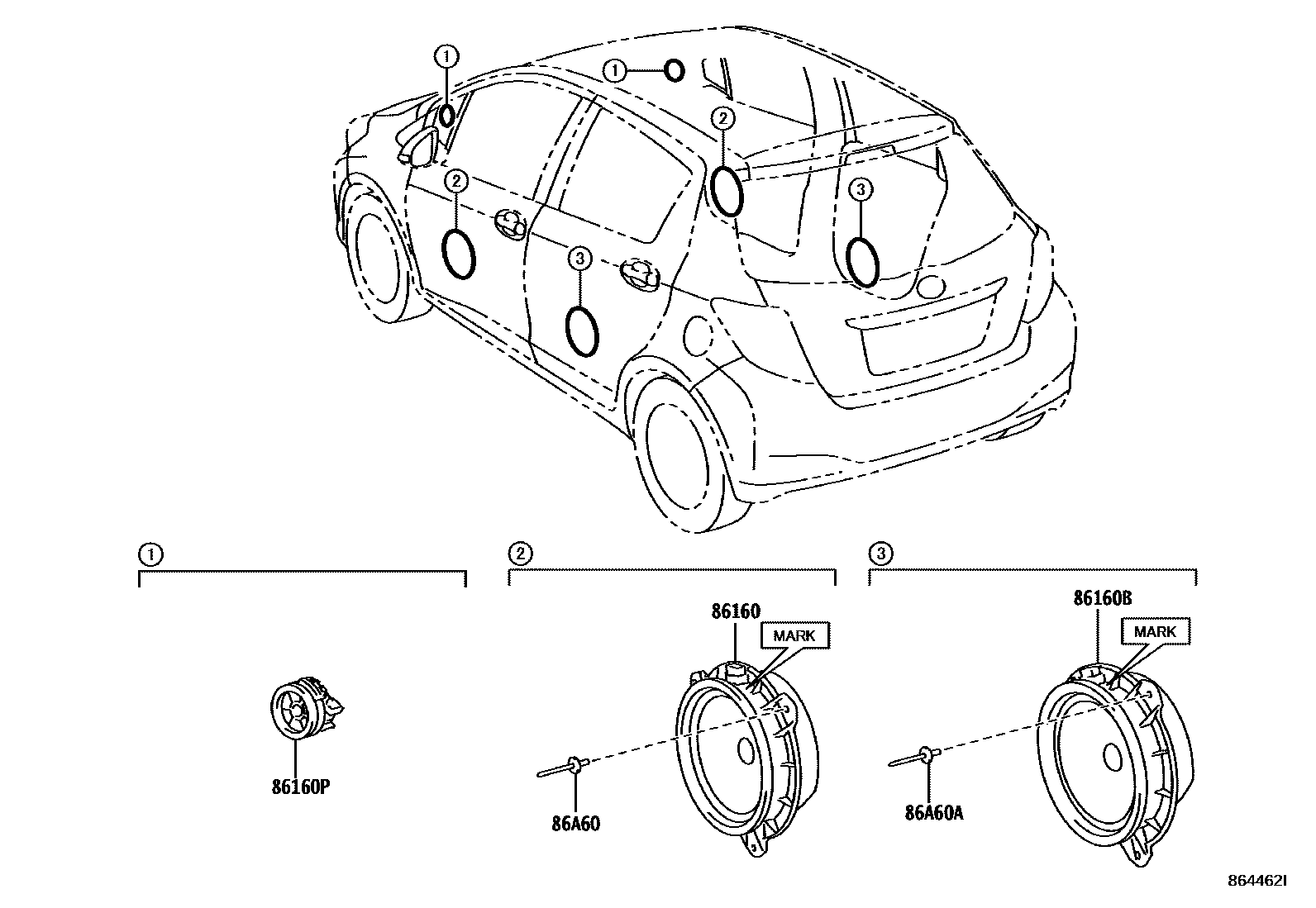 1
1
2
2
3
3

1
86160P

2
86160
MARK
86A60

3
86160B
MARK
86A60A

864462I