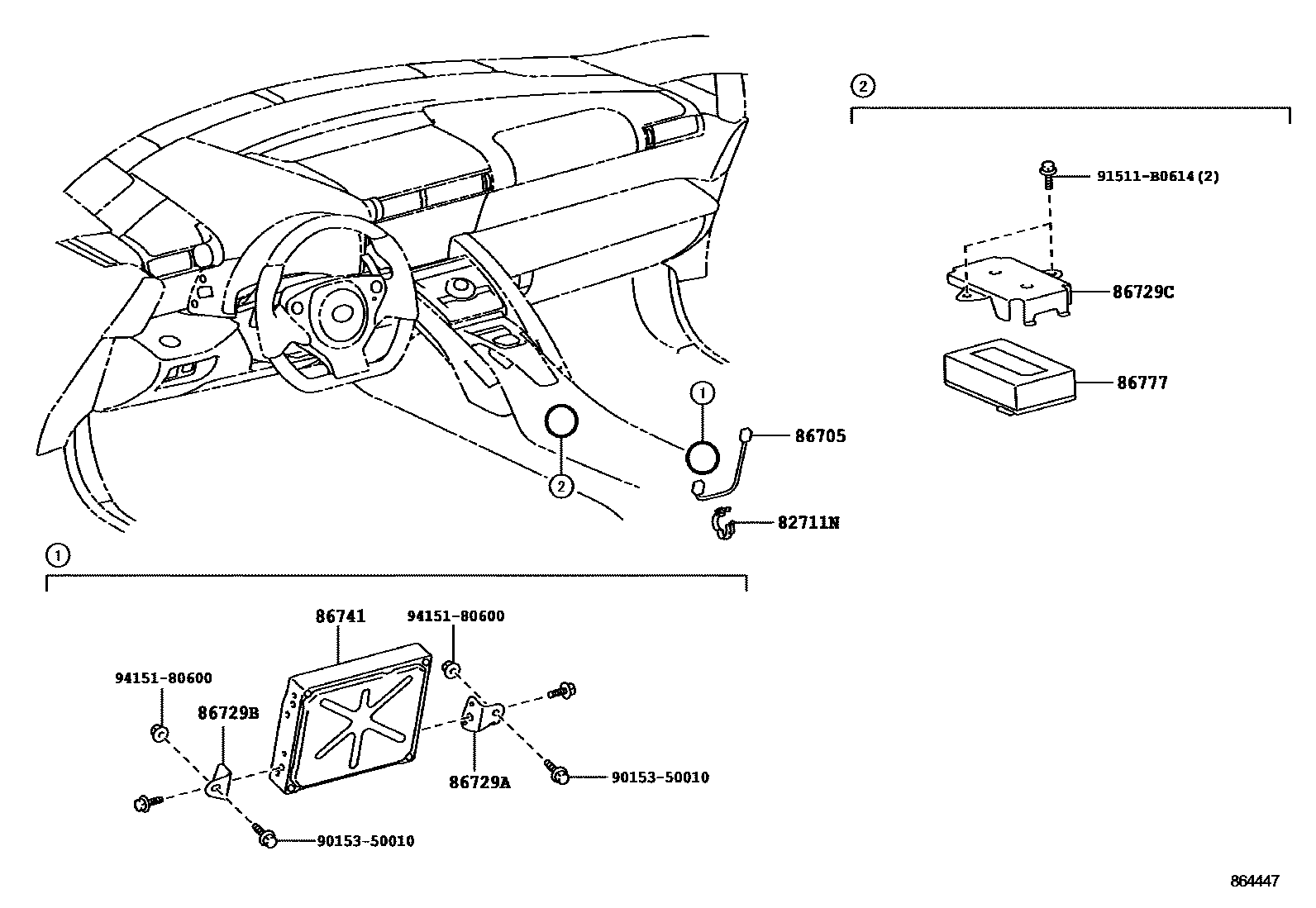 2

91511-B0614(2)

86729C

86777

1

86705

2

82711N

1

86741

94151-80600

94151-80600

86729B

86729A

90153-50010

90153-50010

864447