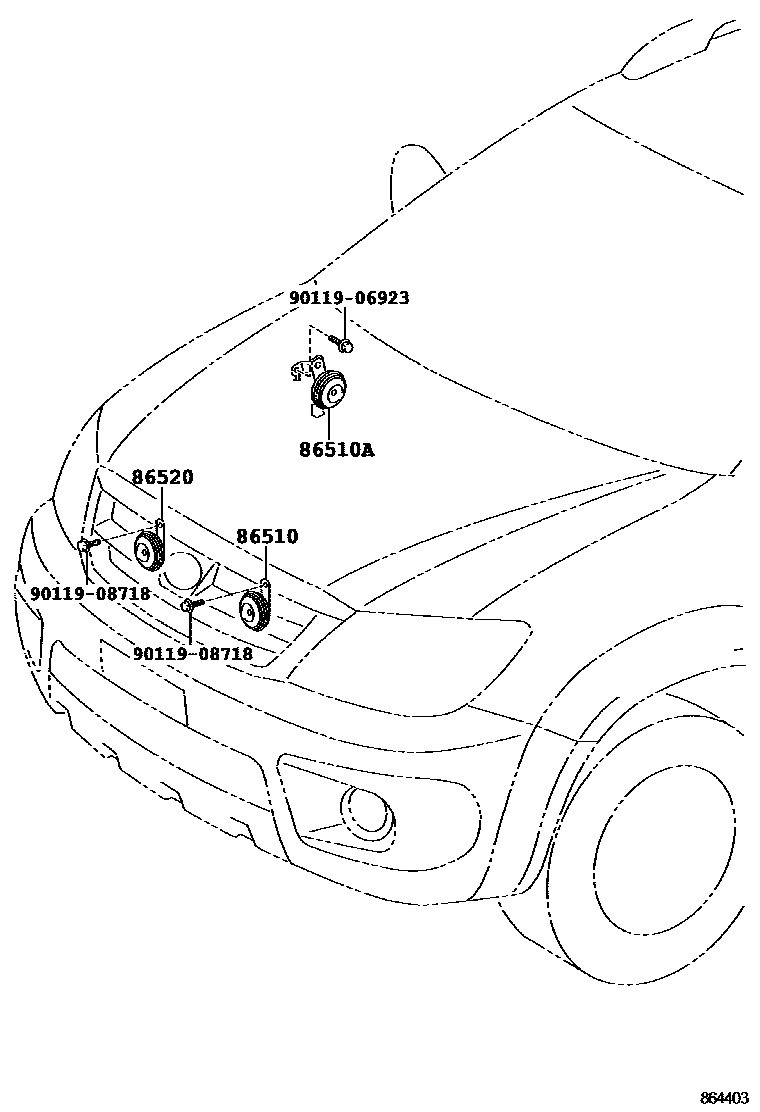 90119-06923
86510A
86520
86510
90119-08718
90119-08718
864403