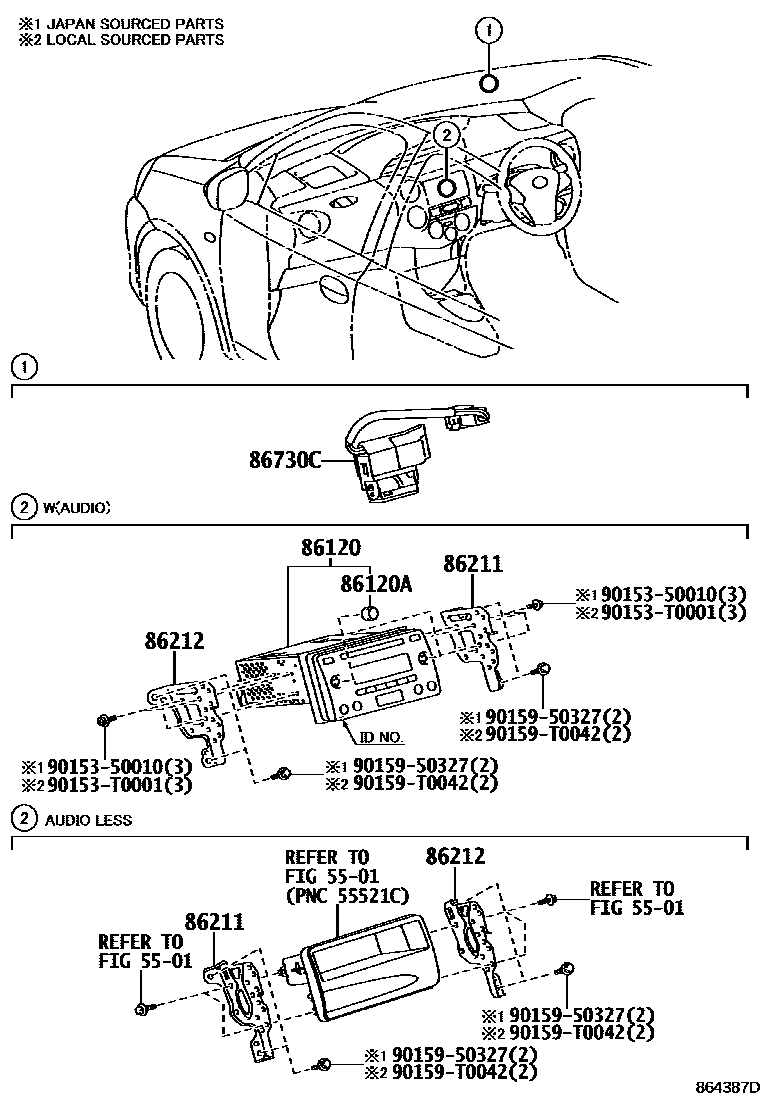 ※1 JAPAN SOURCED PARTS
※2 LOCAL SOURCED PARTS

1

2

1

86730C

2 W(AUDIO)

86120

86120A

86211

※1 90153-50010(3)
※2 90153-T0001(3)

86212

※1 90159-50327(2)
※2 90159-T0042(2)

ID NO.

※1 90153-50010(3)
※2 90153-T0001(3)

※1 90159-50327(2)
※2 90159-T0042(2)

2 AUDIO LESS

REFER TO
FIG 55-01
(PNC 55521C)

86212

REFER TO
FIG 55-01

86211

REFER TO
FIG 55-01

※1 90159-50327(2)
※2 90159-T0042(2)

※1 90159-50327(2)
※2 90159-T0042(2)

864387D