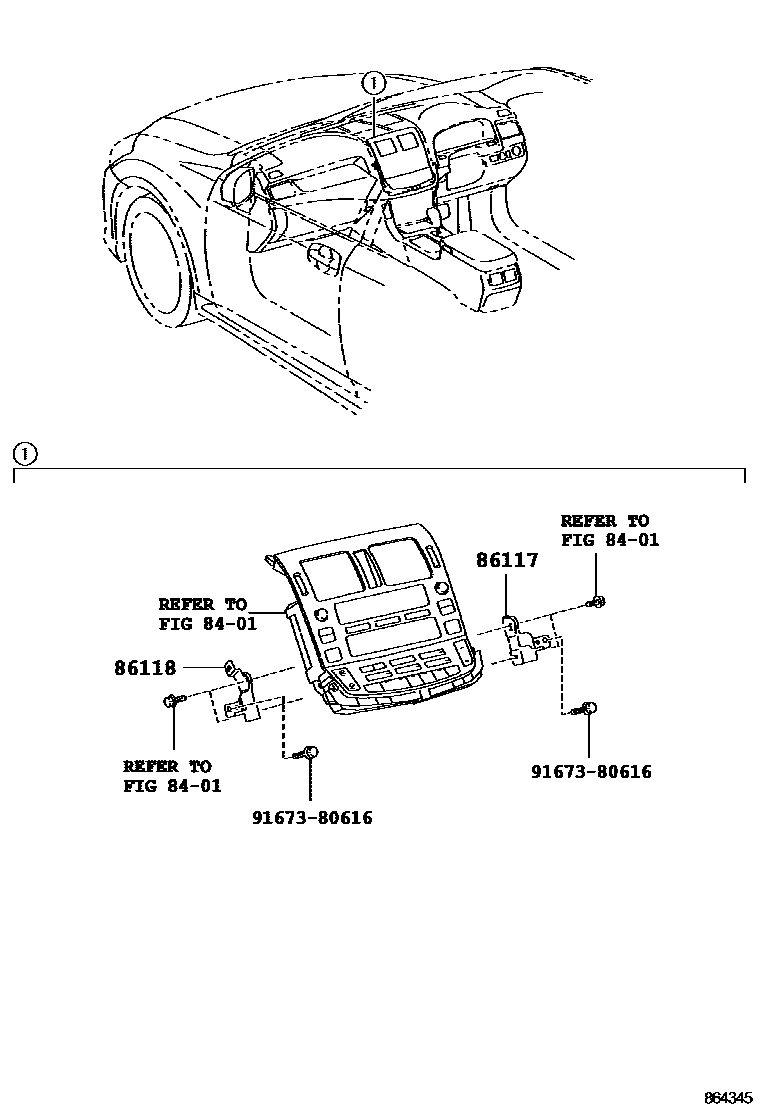 1

1

REFER TO
FIG 84-01

86117

REFER TO
FIG 84-01

86118

REFER TO
FIG 84-01

91673-80616

91673-80616

864345