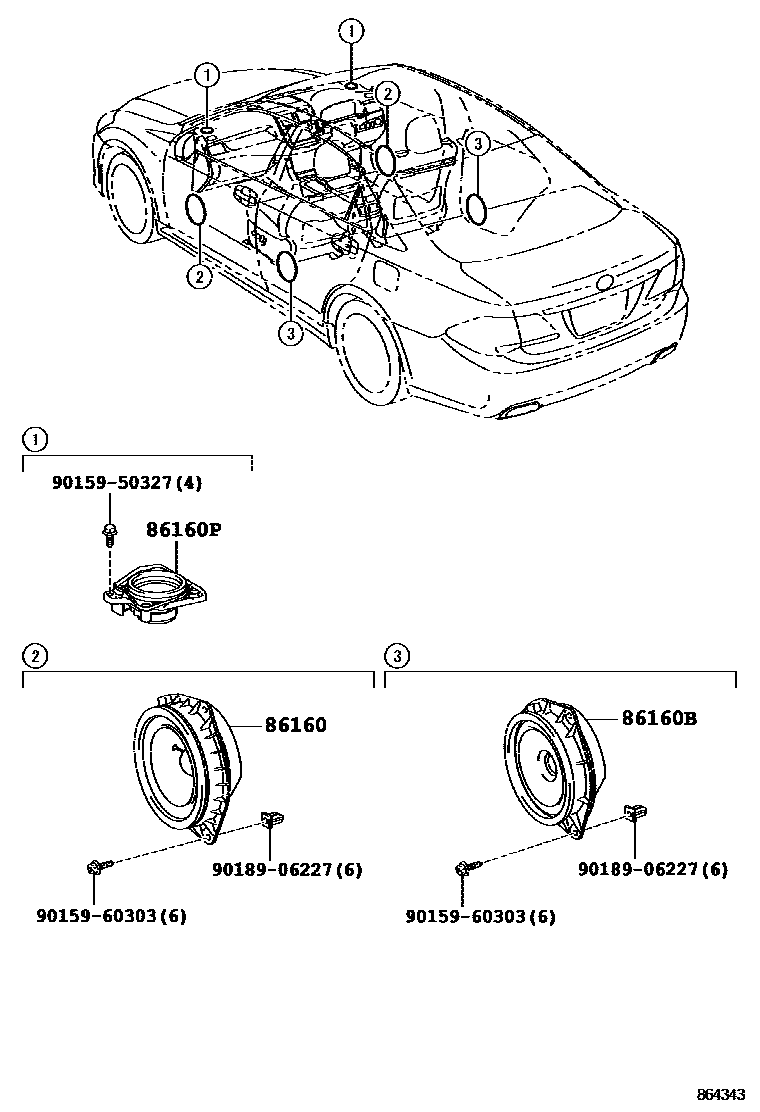 1
1
2
3
2
3

1
90159-50327(4)
86160P

2
86160
90189-06227(6)
90159-60303(6)

3
86160B
90189-06227(6)
90159-60303(6)

864343