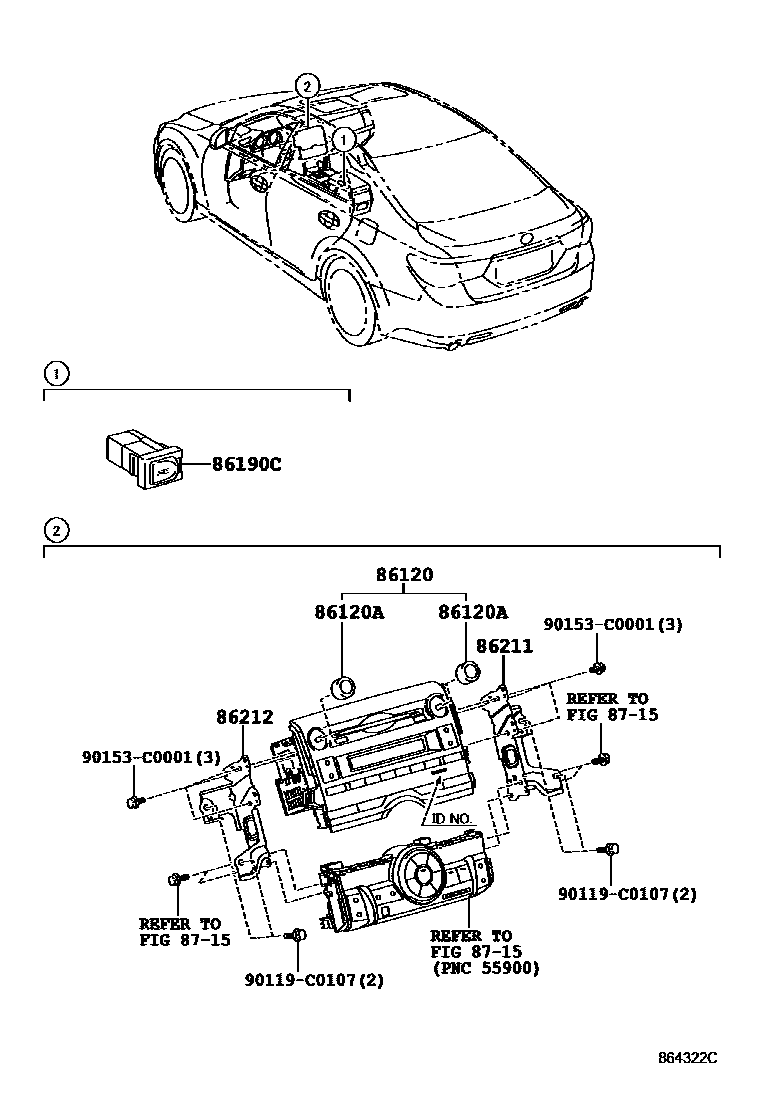 2
1

1

86190C

2

86120
86120A
86120A
90153-C0001(3)
86211
REFER TO
FIG 87-15
86212
90153-C0001(3)
ID NO.
90119-C0107(2)
REFER TO
FIG 87-15
REFER TO
FIG 87-15
(PNC 55900)
90119-C0107(2)

864322C