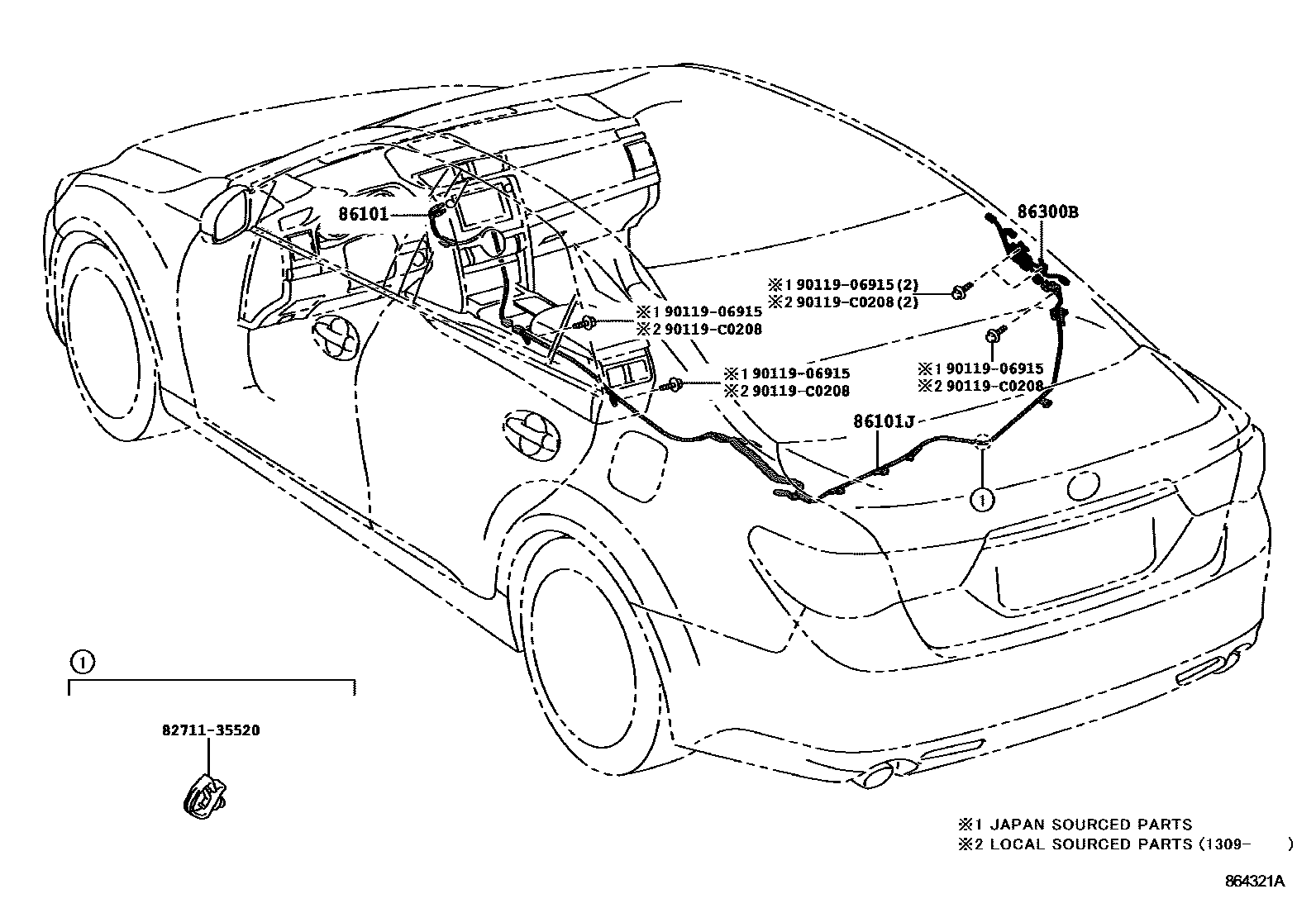 86101

86300B

※1 90119-06915(2)
※2 90119-C0208(2)

※1 90119-06915
※2 90119-C0208

※1 90119-06915
※2 90119-C0208

※1 90119-06915
※2 90119-C0208

86101J

①

①

82711-35520

※1 JAPAN SOURCED PARTS
※2 LOCAL SOURCED PARTS (1309- )

864321A