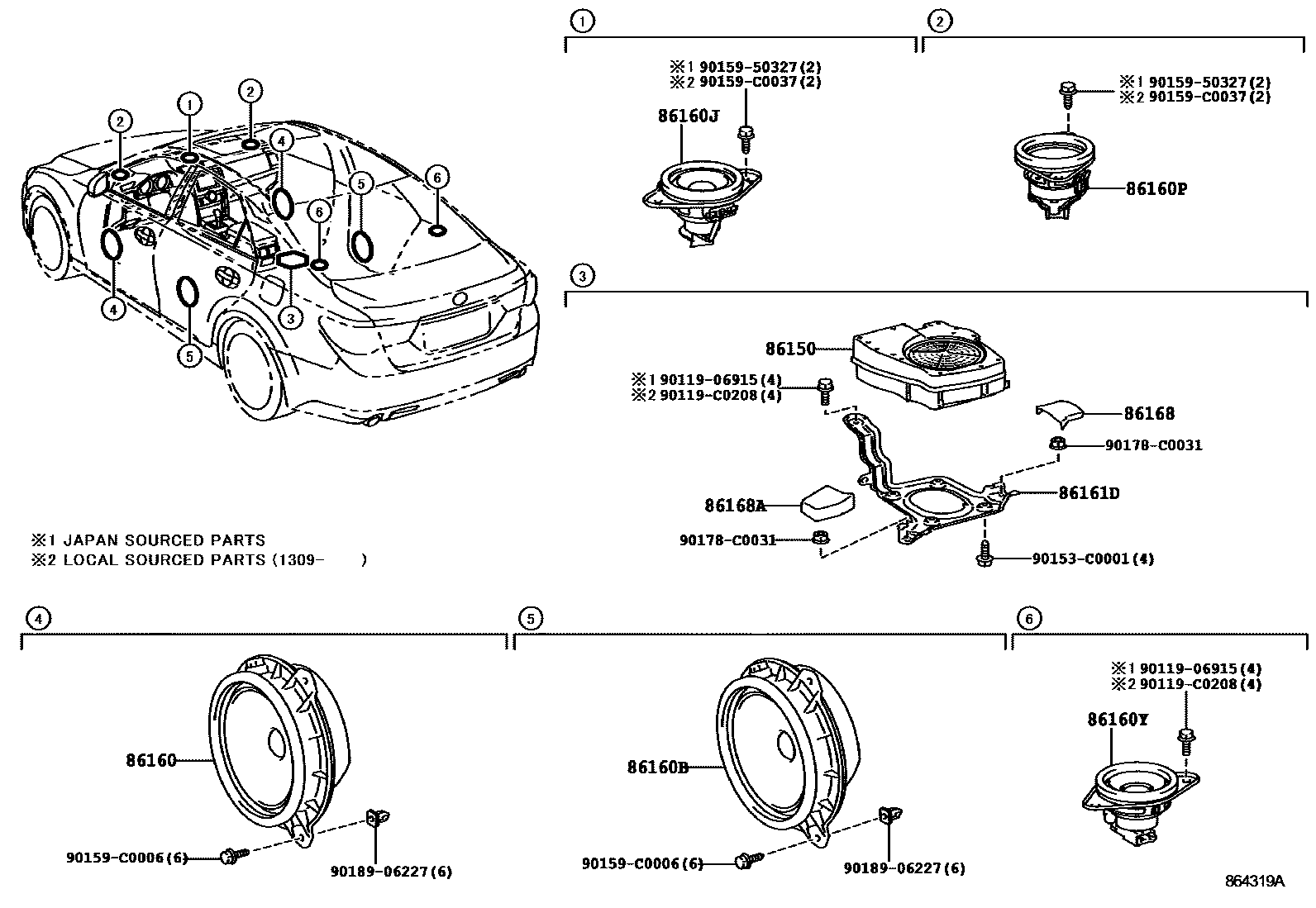 2
1
2
4
5
6
6
4
3
5

※1 JAPAN SOURCED PARTS
※2 LOCAL SOURCED PARTS (1309- )

1
※1 90159-50327(2)
※2 90159-C0037(2)
86160J

2
※1 90159-50327(2)
※2 90159-C0037(2)
86160P

3
86150
※1 90119-06915(4)
※2 90119-C0208(4)
86168
90178-C0031
86161D
86168A
90178-C0031
90153-C0001(4)

4
86160
90159-C0006(6)
90189-06227(6)

5
86160B
90159-C0006(6)
90189-06227(6)

6
※1 90119-06915(4)
※2 90119-C0208(4)
86160Y

864319A