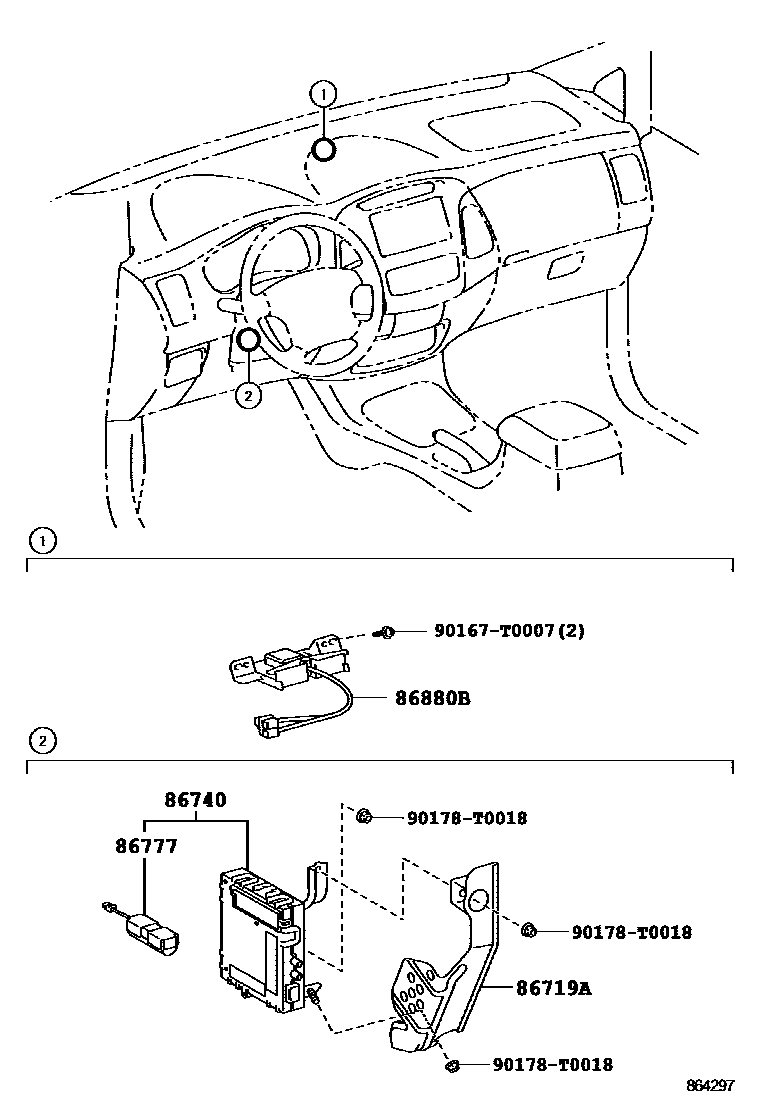 1

2

1

90167-T0007(2)

86880B

2

86740

86777

90178-T0018

90178-T0018

86719A

90178-T0018

864297