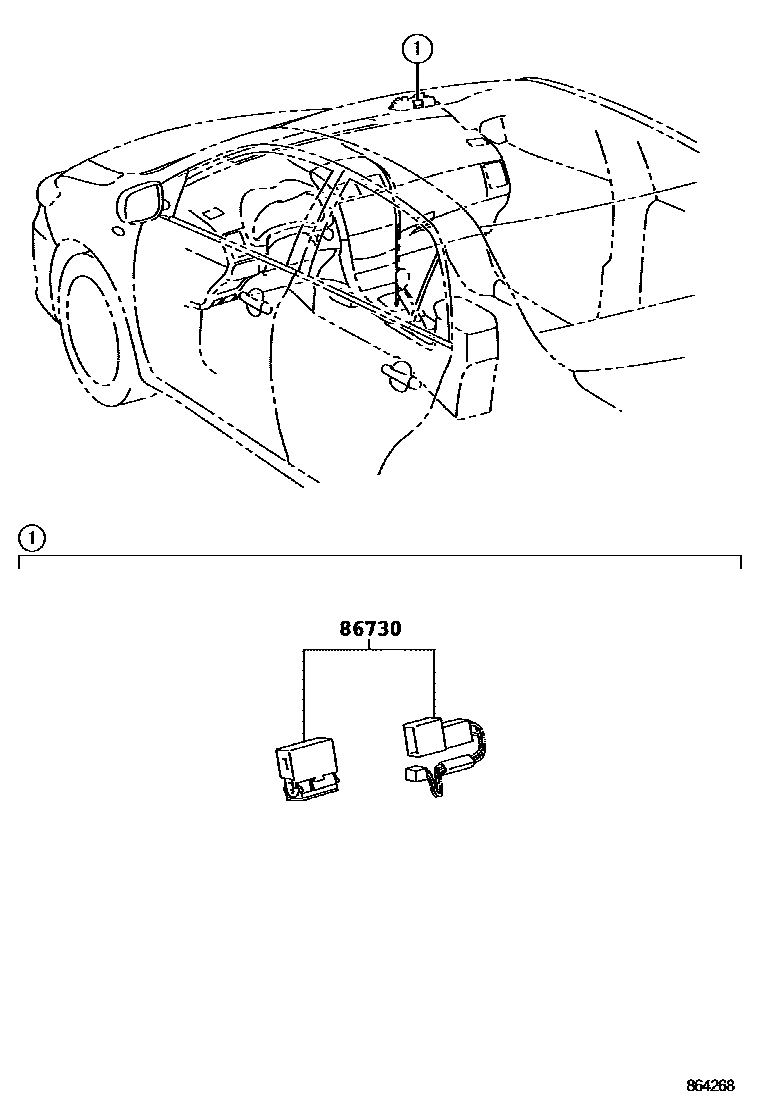 1

1

86730

864268