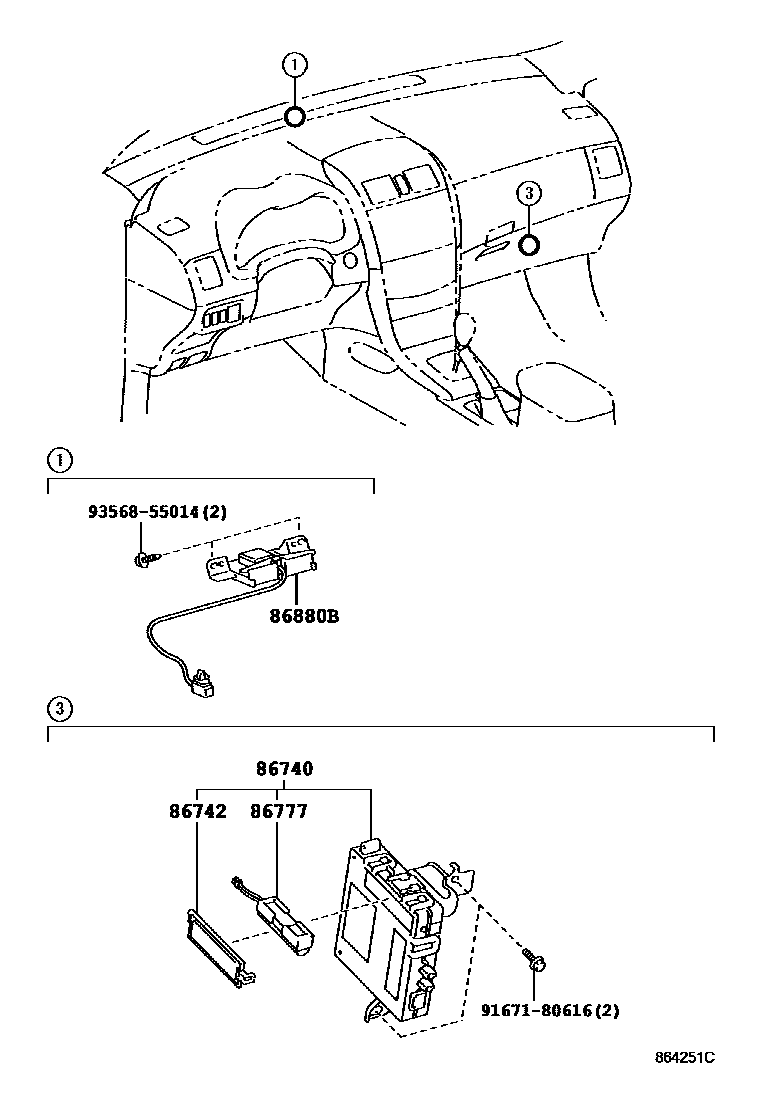 1

3

1

93568-55014(2)

86880B

3

86740

86742

86777

91671-80616(2)

864251C