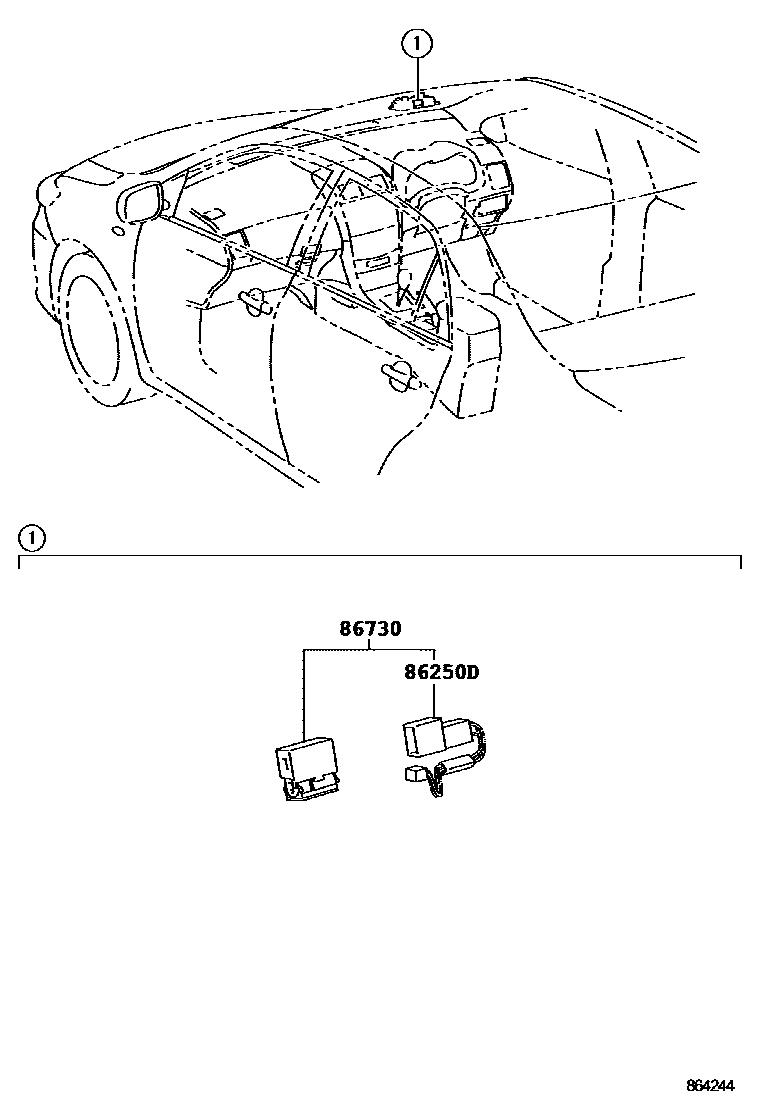 1

1

86730

86250D

864244