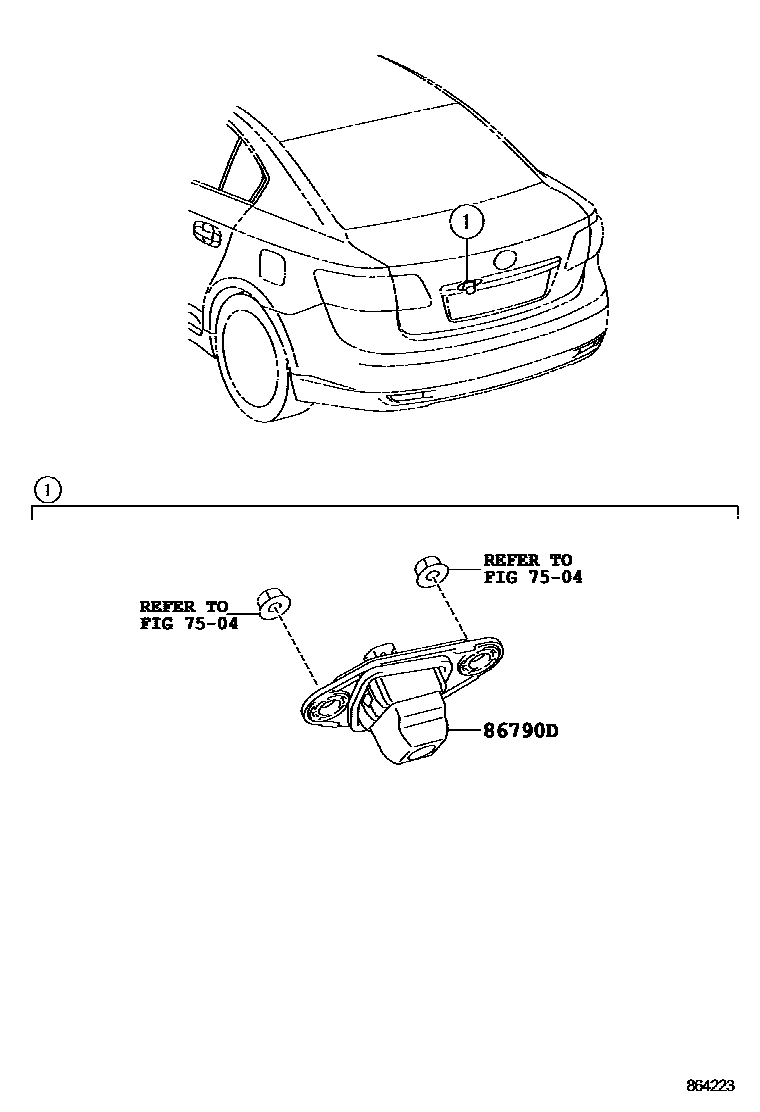 1

1

REFER TO
FIG 75-04

REFER TO
FIG 75-04

86790D

864223