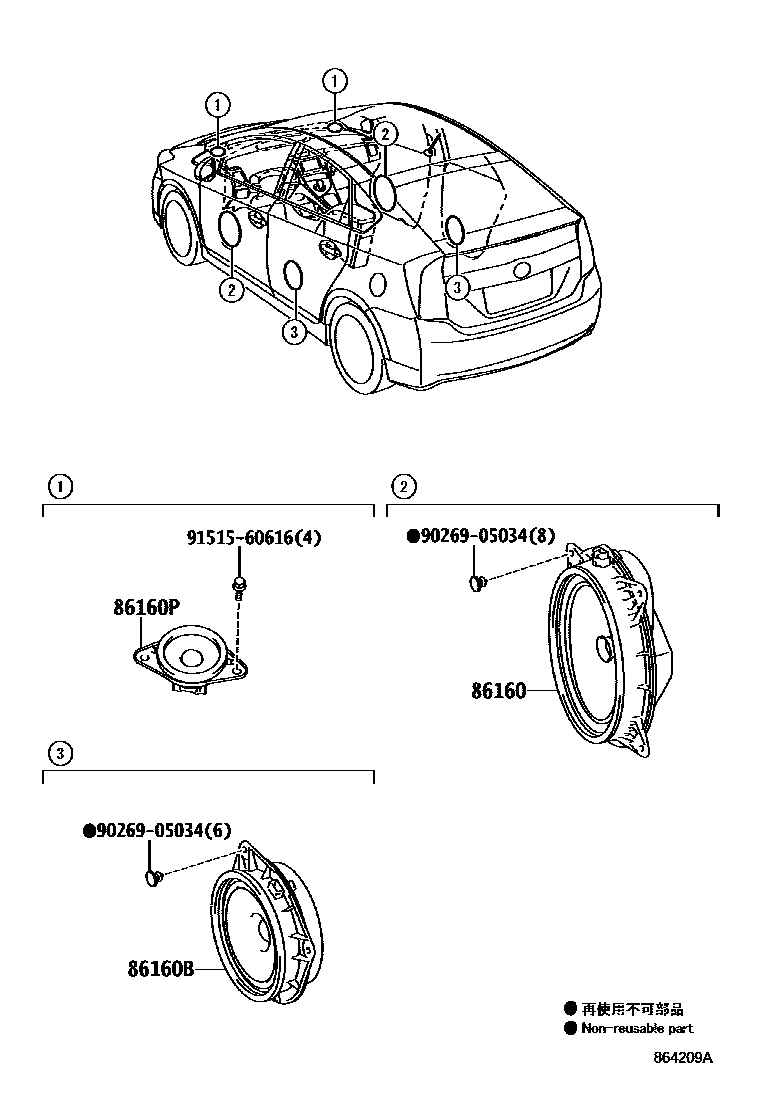 1
1
2
2
3
3

1
91515-60616(4)
86160P

2
●90269-05034(8)
86160

3
●90269-05034(6)
86160B

● 再使用不可部品
● Non-reusable part

864209A