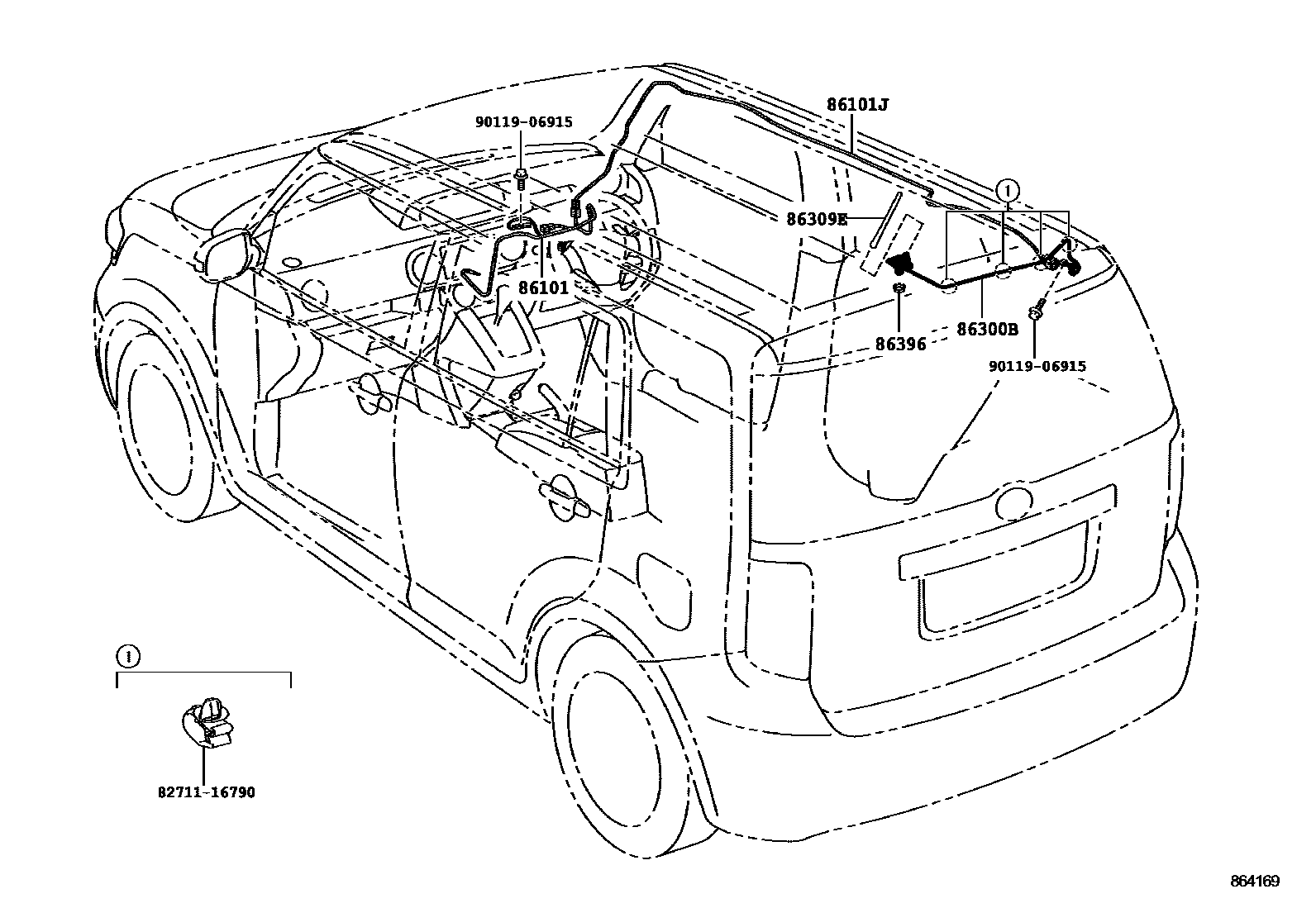 90119-06915
86101J
①
86309E
86101
86396
86300B
90119-06915
①
82711-16790
864169