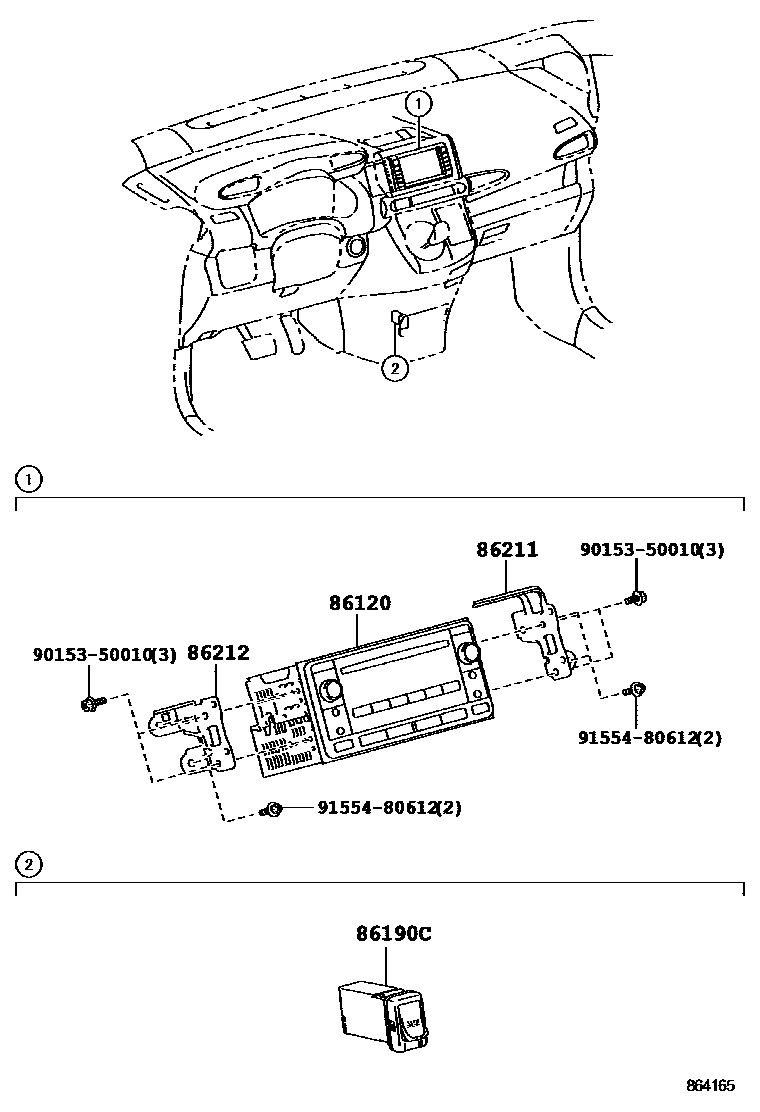 1

2

1

86211

90153-50010(3)

86120

90153-50010(3)

86212

91554-80612(2)

91554-80612(2)

2

86190C

864165