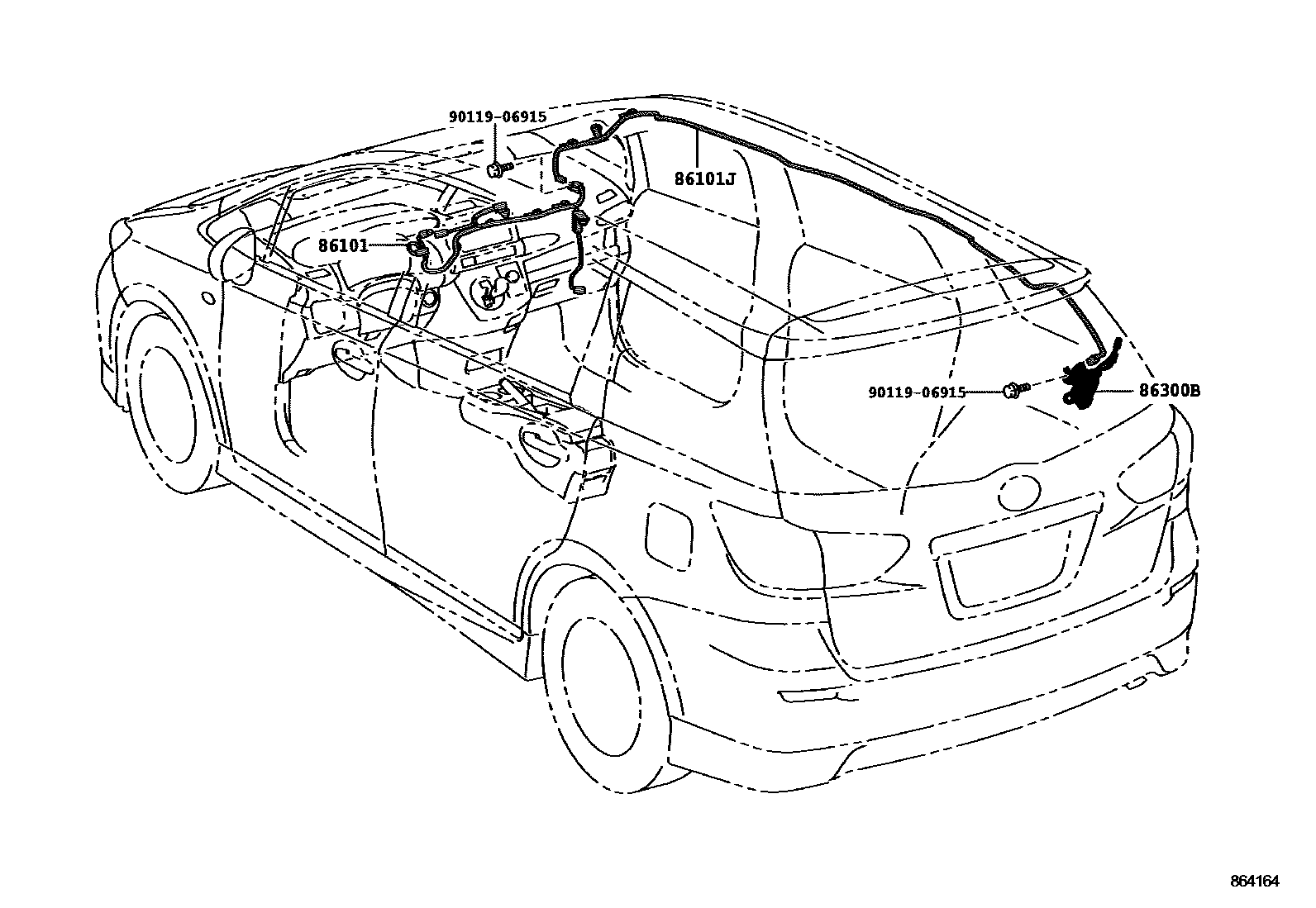 90119-06915
86101J
86101
90119-06915
86300B
864164