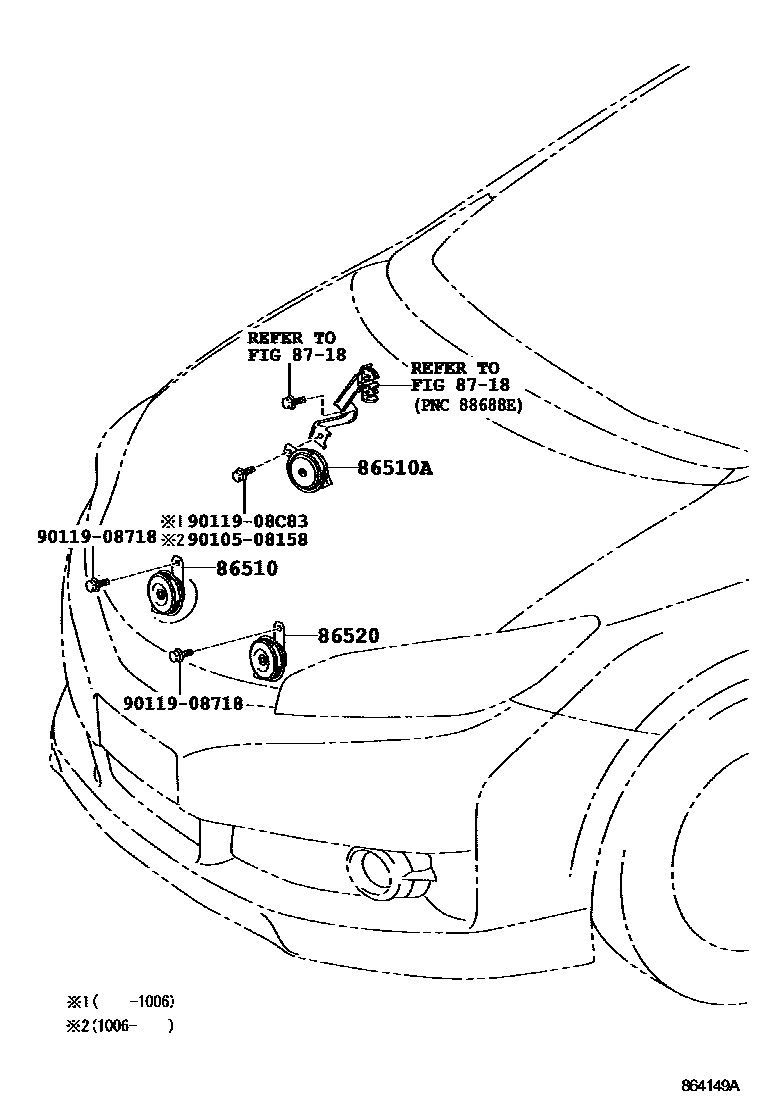 REFER TO
FIG 87-18

REFER TO
FIG 87-18
(PNC 88688E)

86510A

※1 90119-08C83
※2 90105-08158

90119-08718

86510

86520

90119-08718

※1(　　-1006)
※2(1006-　　)

864149A