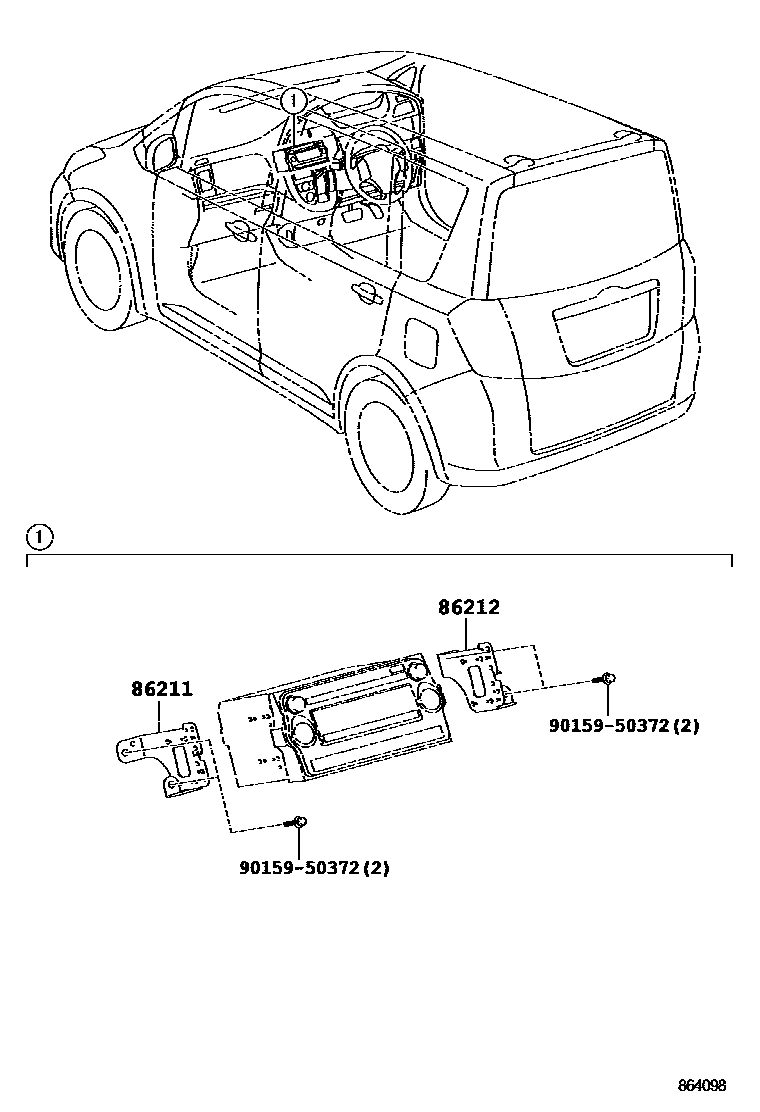 1

1

86212

86211

90159-50372(2)

90159-50372(2)

864098