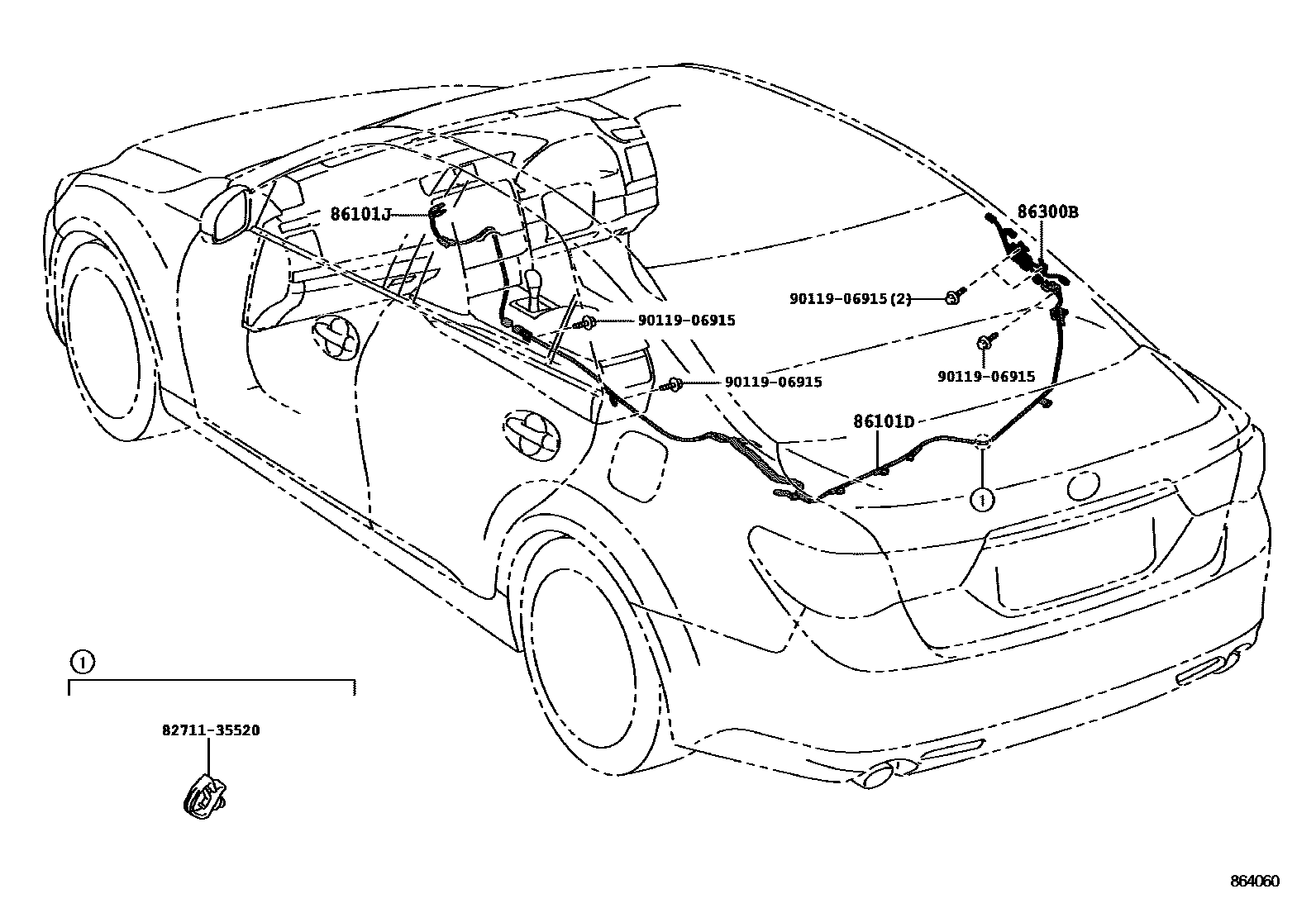 86101J
86300B
90119-06915(2)
90119-06915
90119-06915
90119-06915
86101D
①
①
82711-35520
864060