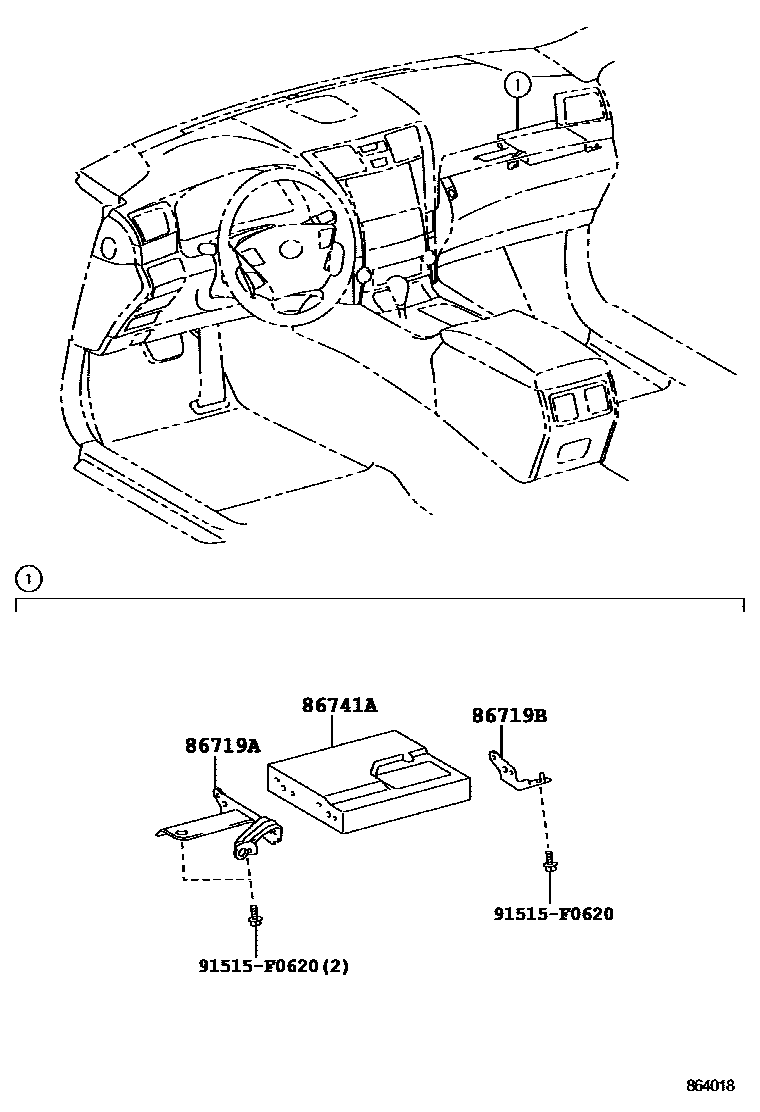 1

1

86741A

86719B

86719A

91515-F0620

91515-F0620(2)

864018