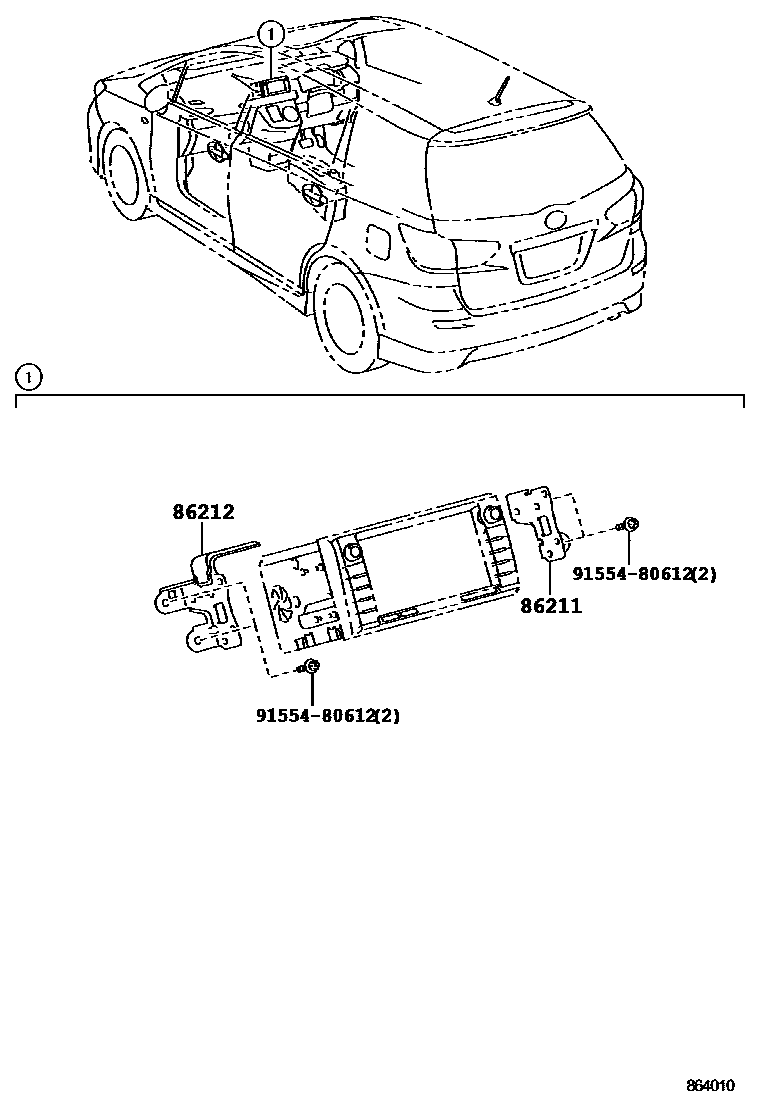 1

1

86212

86211

91554-80612(2)

91554-80612(2)

864010