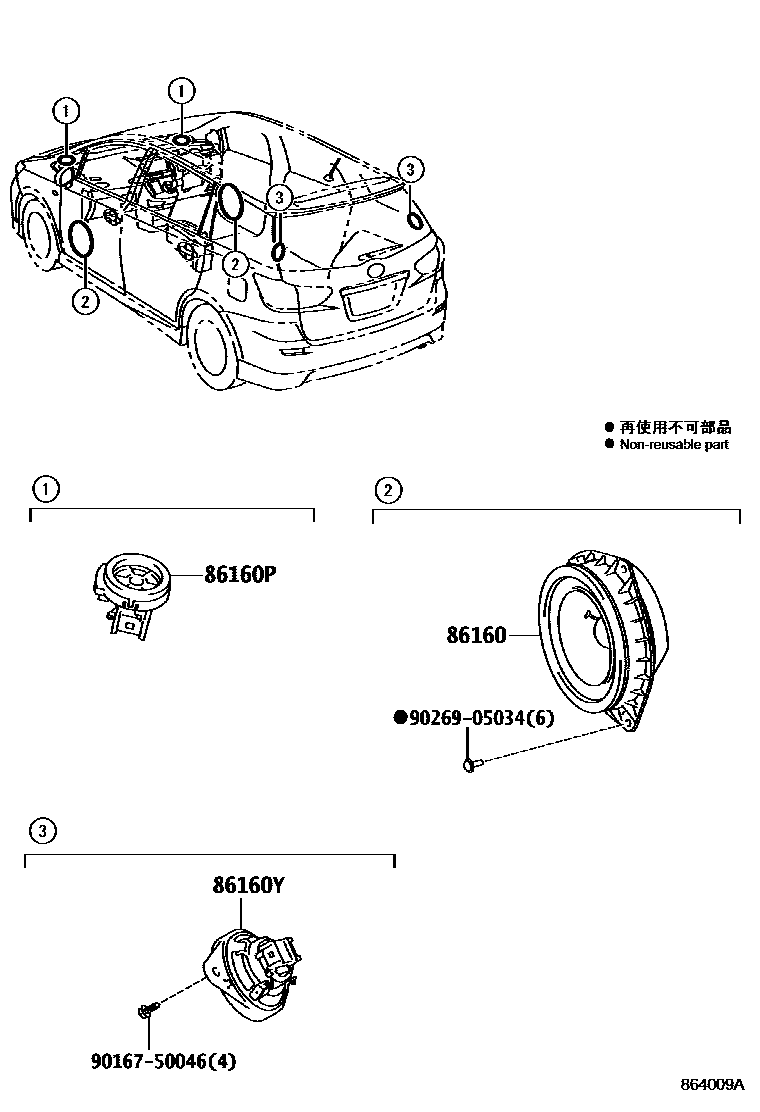 1
1
3
3
2
2

● 再使用不可部品
● Non-reusable part

1
86160P

2
86160
●90269-05034(6)

3
86160Y
90167-50046(4)

864009A