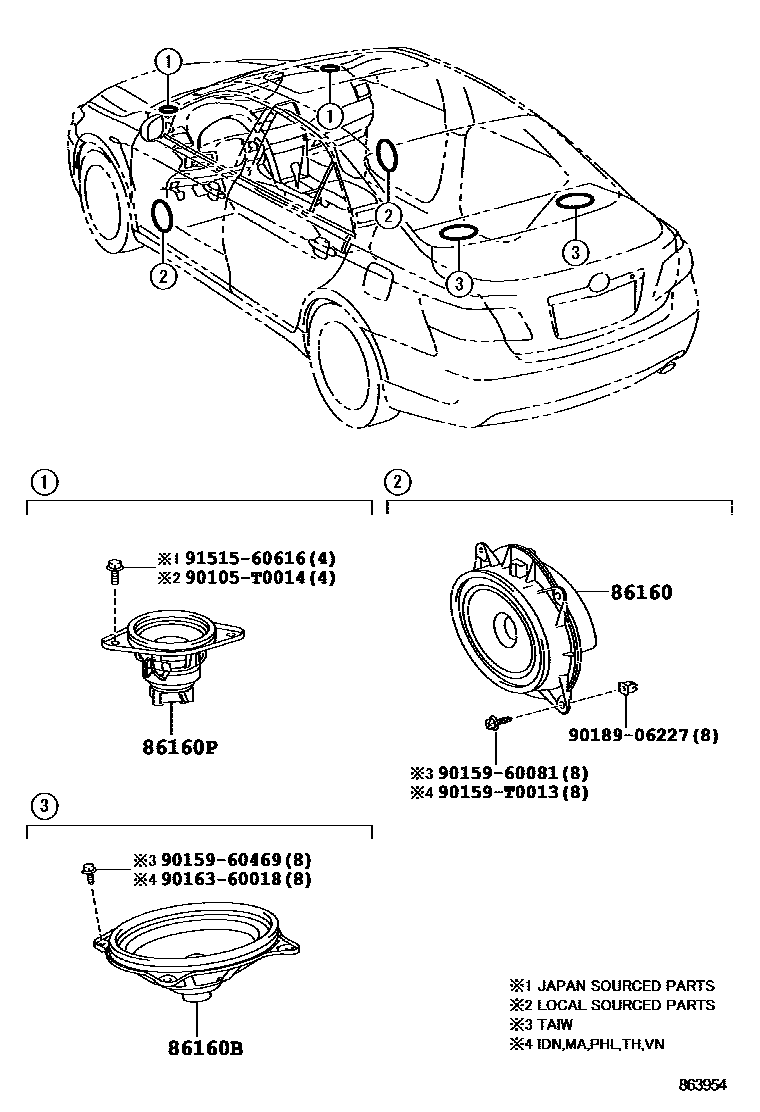 1
1
2
2
3
3

1

※1 91515-60616(4)
※2 90105-T0014(4)

86160P

2

86160

90189-06227(8)

※3 90159-60081(8)
※4 90159-T0013(8)

3

※3 90159-60469(8)
※4 90163-60018(8)

86160B

※1 JAPAN SOURCED PARTS
※2 LOCAL SOURCED PARTS
※3 TAIW
※4 IDN,MA,PHL,TH,VN

863954