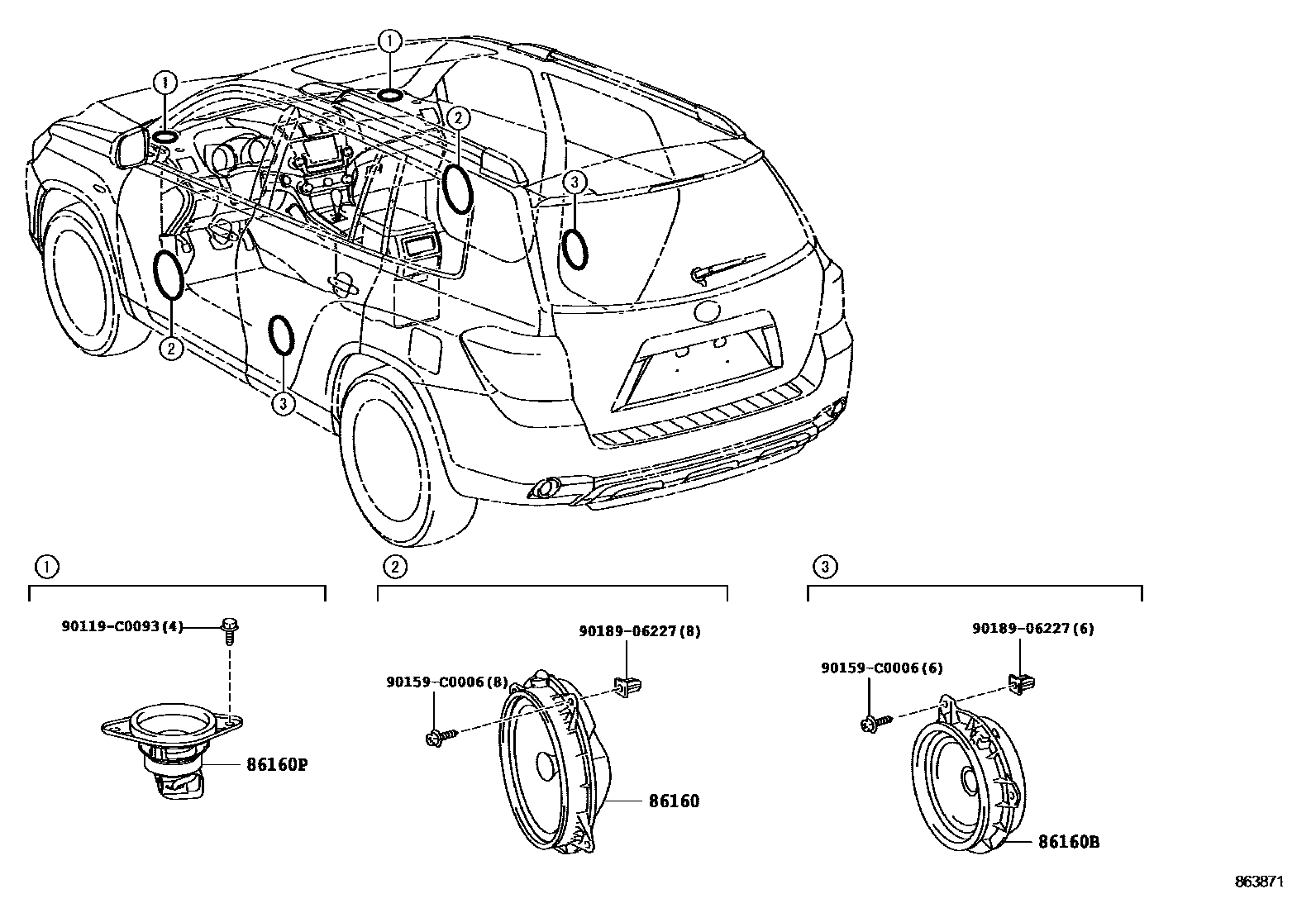 1
1
2
3
2
3

1
90119-C0093(4)
86160P

2
90189-06227(8)
90159-C0006(8)
86160

3
90189-06227(6)
90159-C0006(6)
86160B

863871